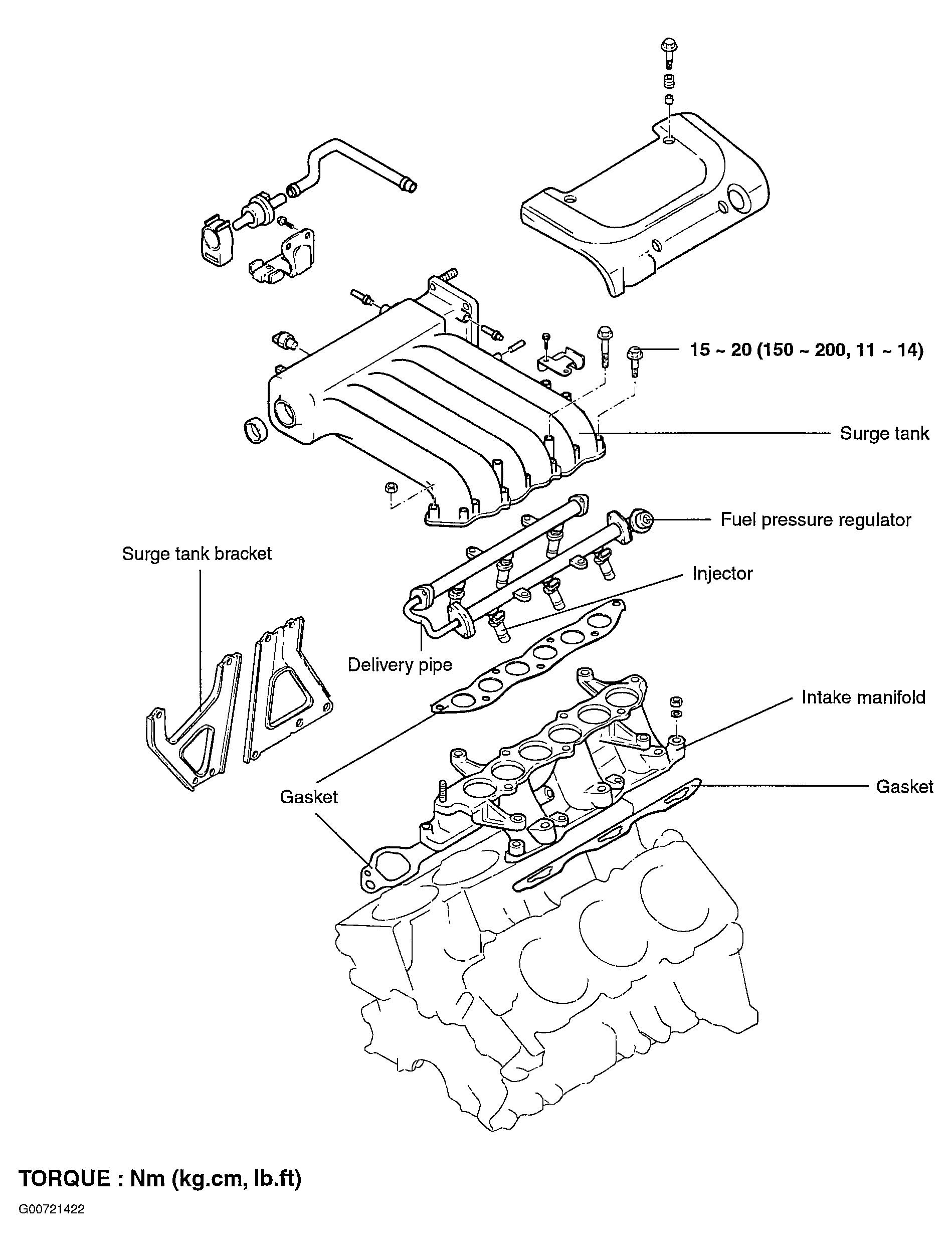 15 ~ 20 (150 ~ 200, 11 ~ 14)

Surge tank

Fuel pressure regulator

Surge tank bracket

Injector

Delivery pipe

Intake manifold

Gasket

Gasket

TORQUE : Nm (kg.cm, lb.ft)

G00721422