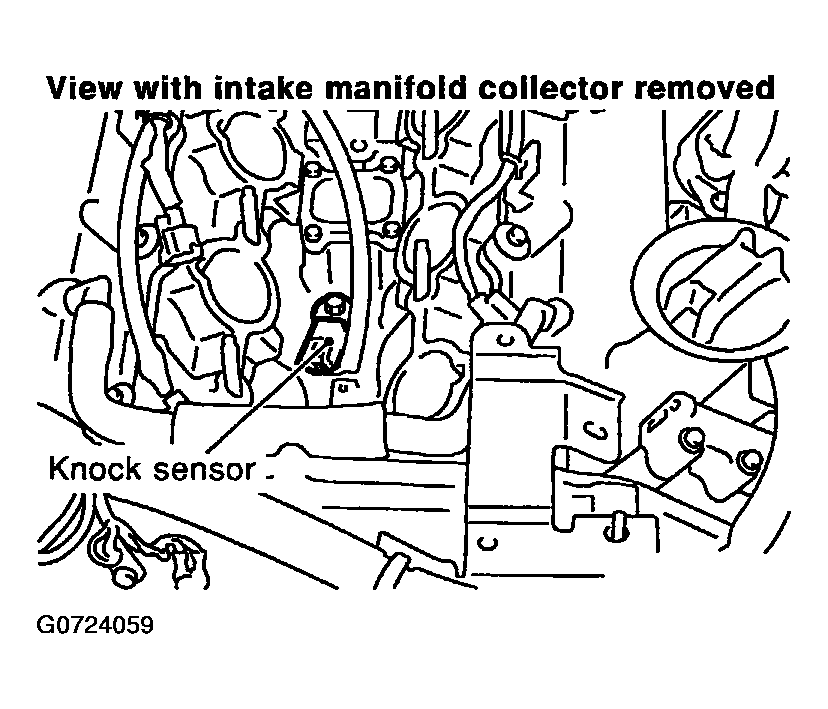 View with intake manifold collector removed

Knock sensor

G0724059