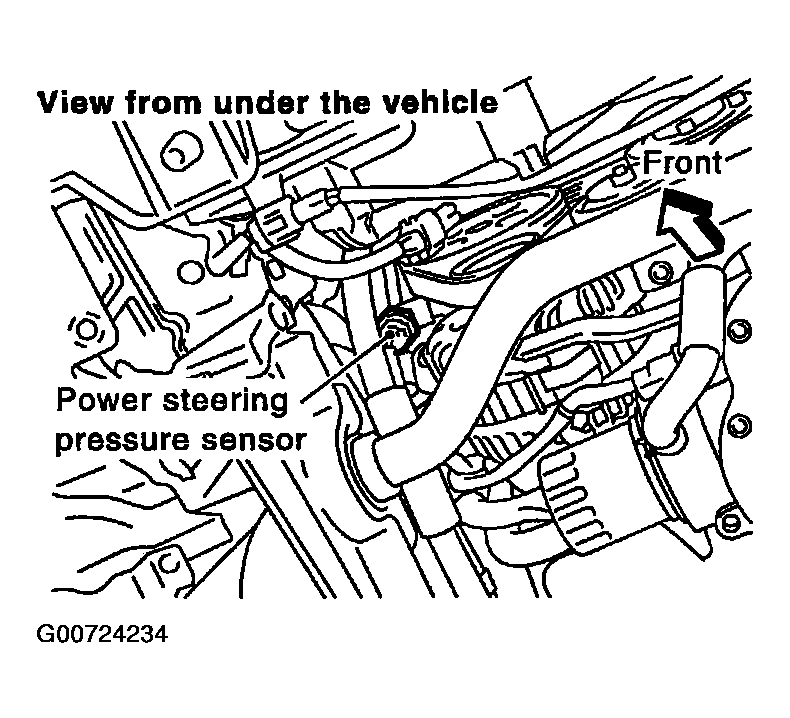 View from under the vehicle

Front

Power steering pressure sensor

G00724234