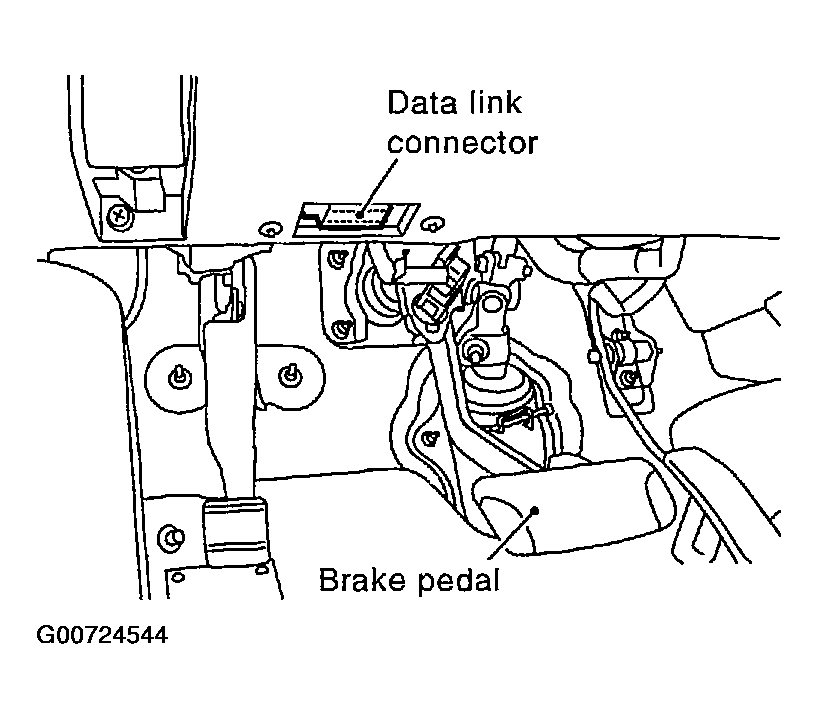 Data link connector

Brake pedal

G00724544