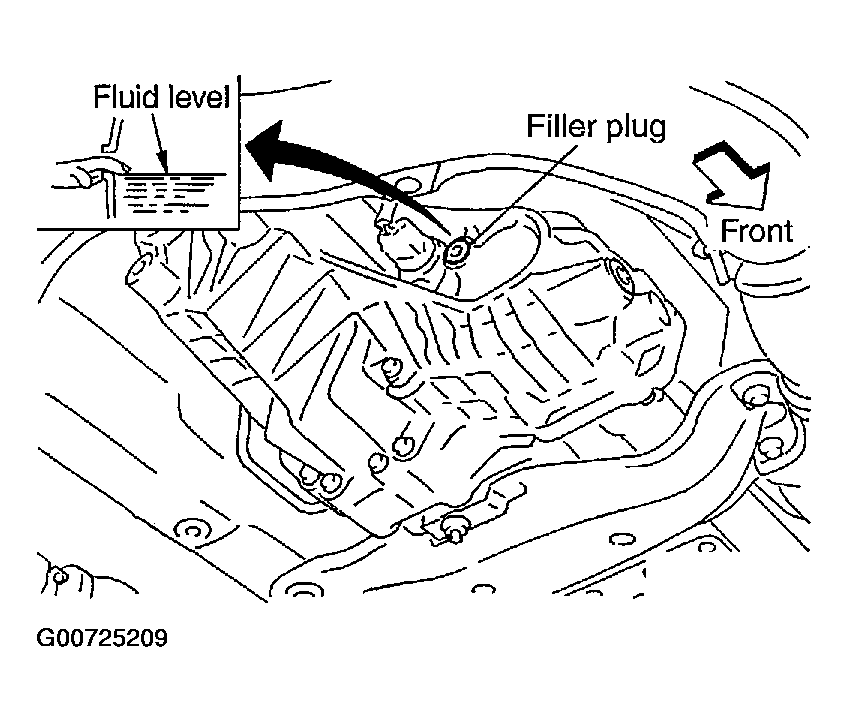 Fluid level

Filler plug

Front

G00725209