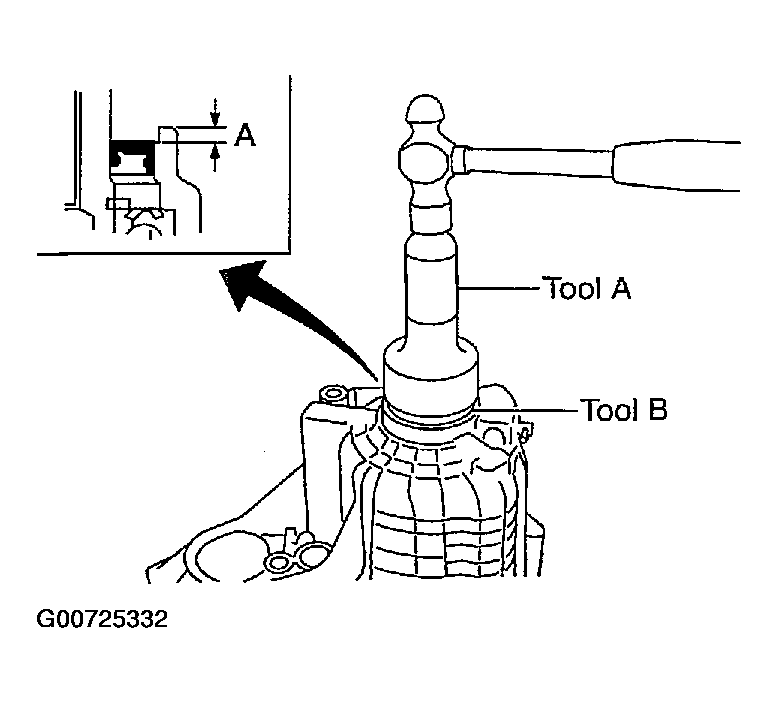 A

Tool A

Tool B

G00725332