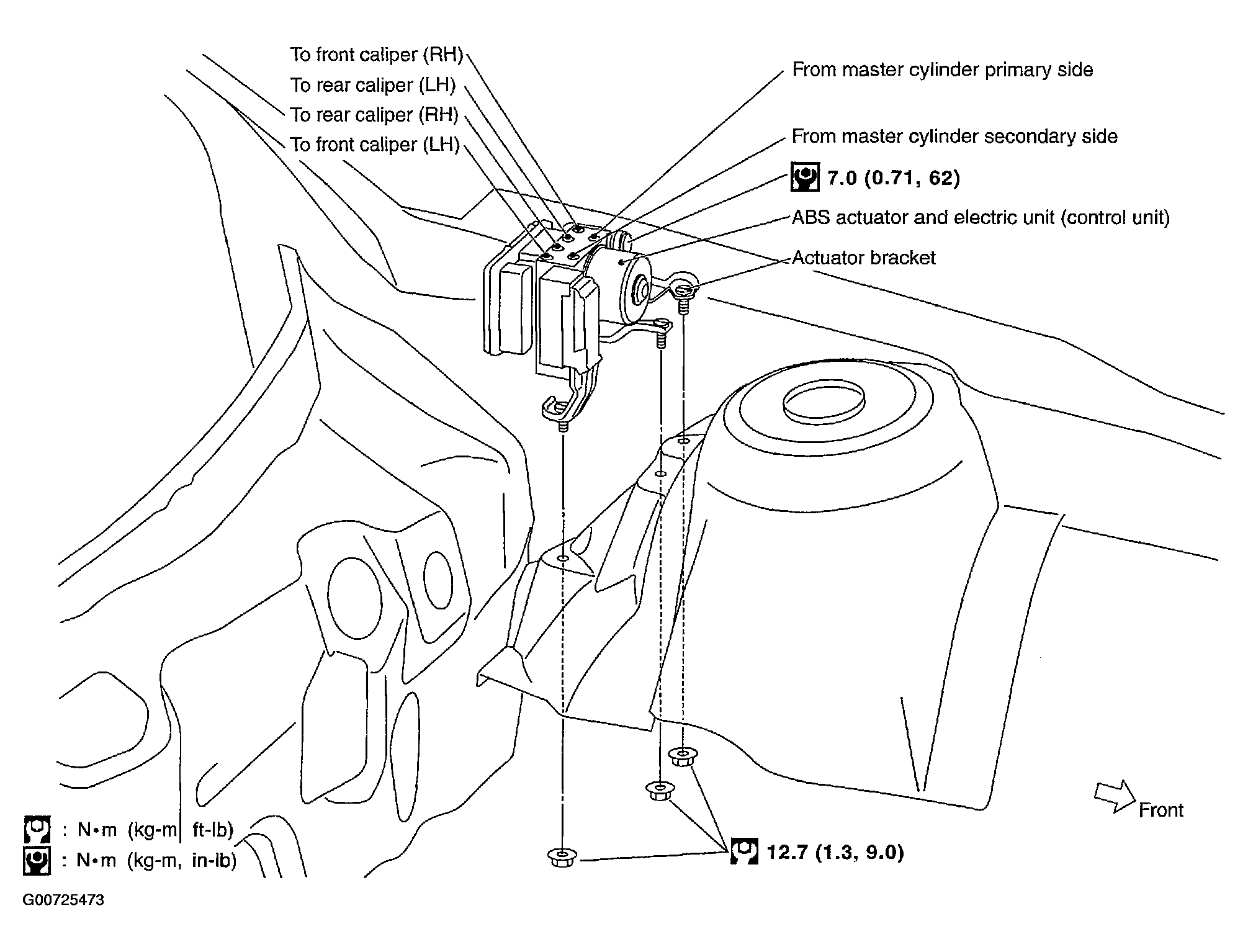 To front caliper (RH)
To rear caliper (LH)
To rear caliper (RH)
To front caliper (LH)

From master cylinder primary side

From master cylinder secondary side

7.0 (0.71, 62)

ABS actuator and electric unit (control unit)

Actuator bracket

Front

12.7 (1.3, 9.0)

: N•m (kg-m, ft-lb)
: N•m (kg-m, in-lb)

G00725473