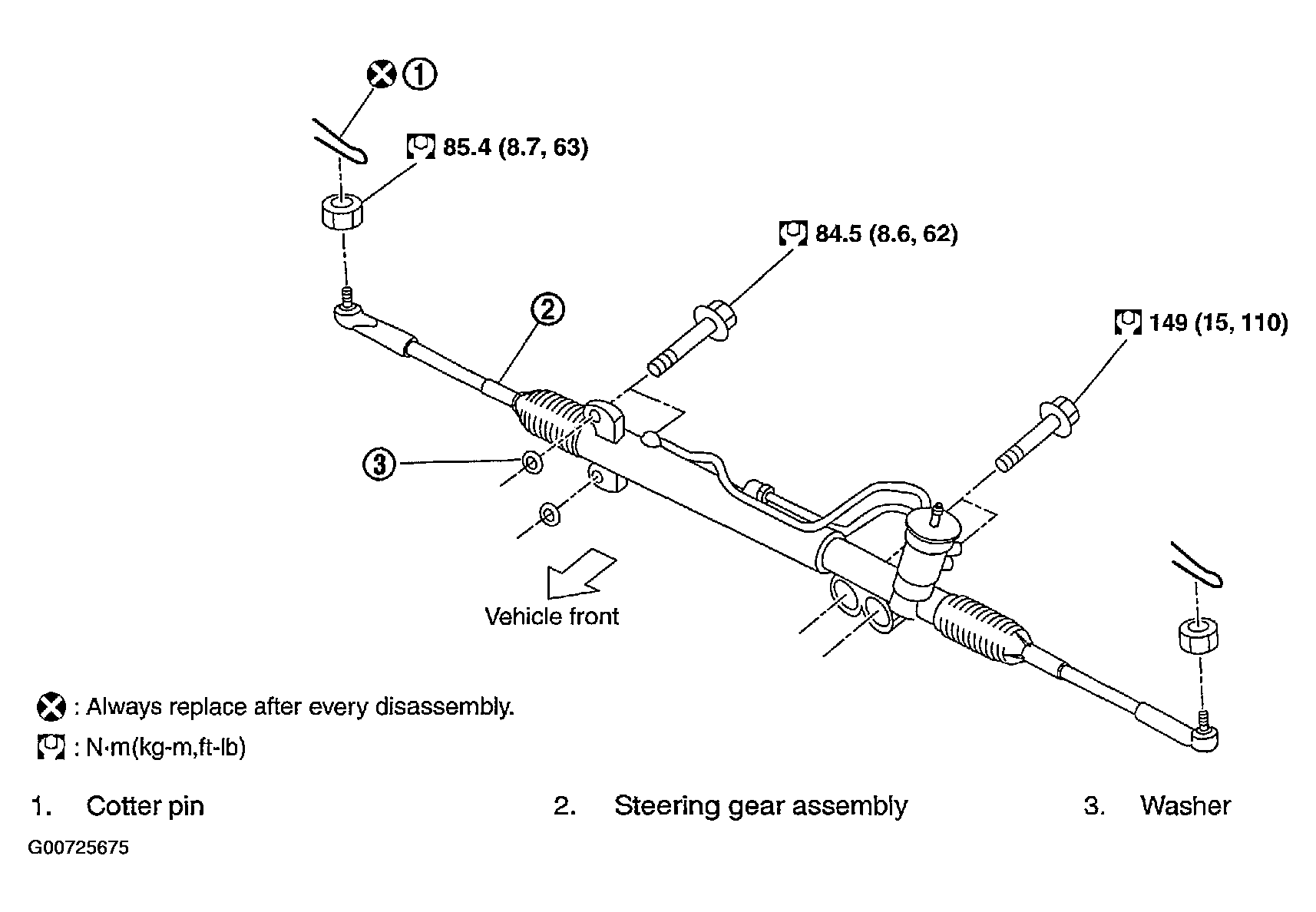 1

85.4 (8.7, 63)

84.5 (8.6, 62)

2

149 (15, 110)

3

Vehicle front

: Always replace after every disassembly.

: N·m(kg-m,ft-lb)

1. Cotter pin

2. Steering gear assembly

3. Washer

G00725675