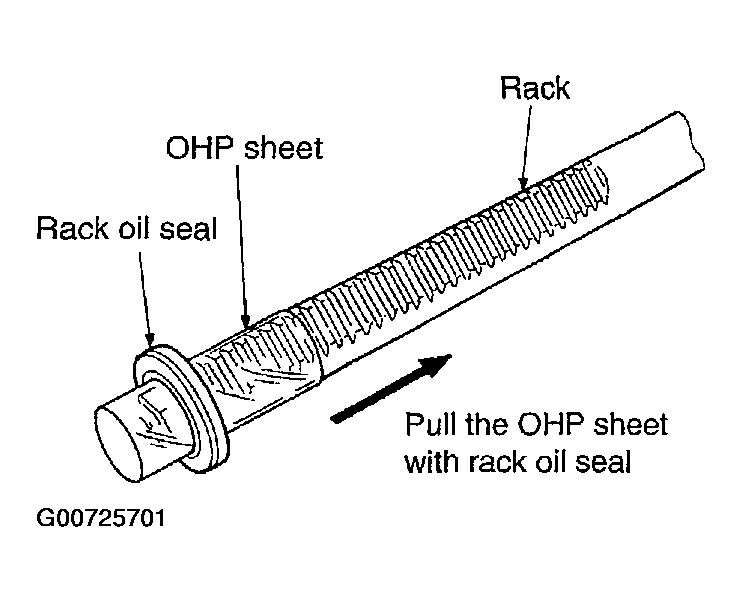 Rack

OHP sheet

Rack oil seal

Pull the OHP sheet with rack oil seal

G00725701