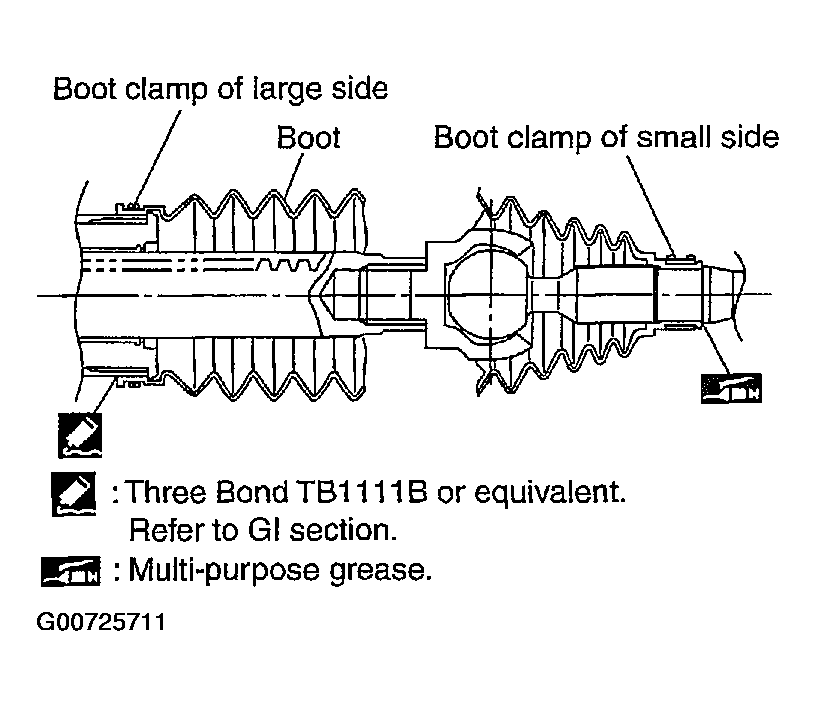 Boot clamp of large side
Boot
Boot clamp of small side

: Three Bond TB1111B or equivalent.
Refer to GI section.
: Multi-purpose grease.

G00725711