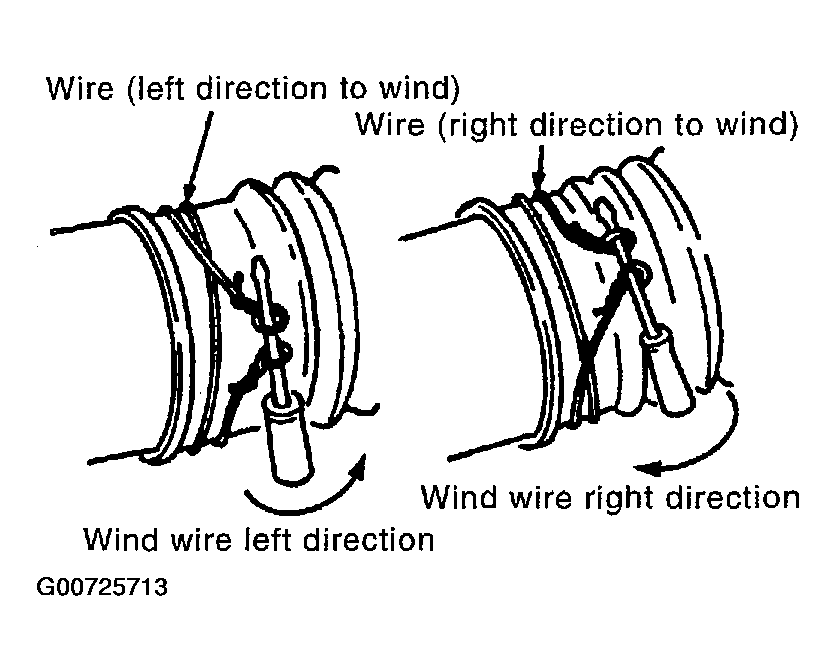 Wire (left direction to wind)

Wire (right direction to wind)

Wind wire right direction

Wind wire left direction

G00725713