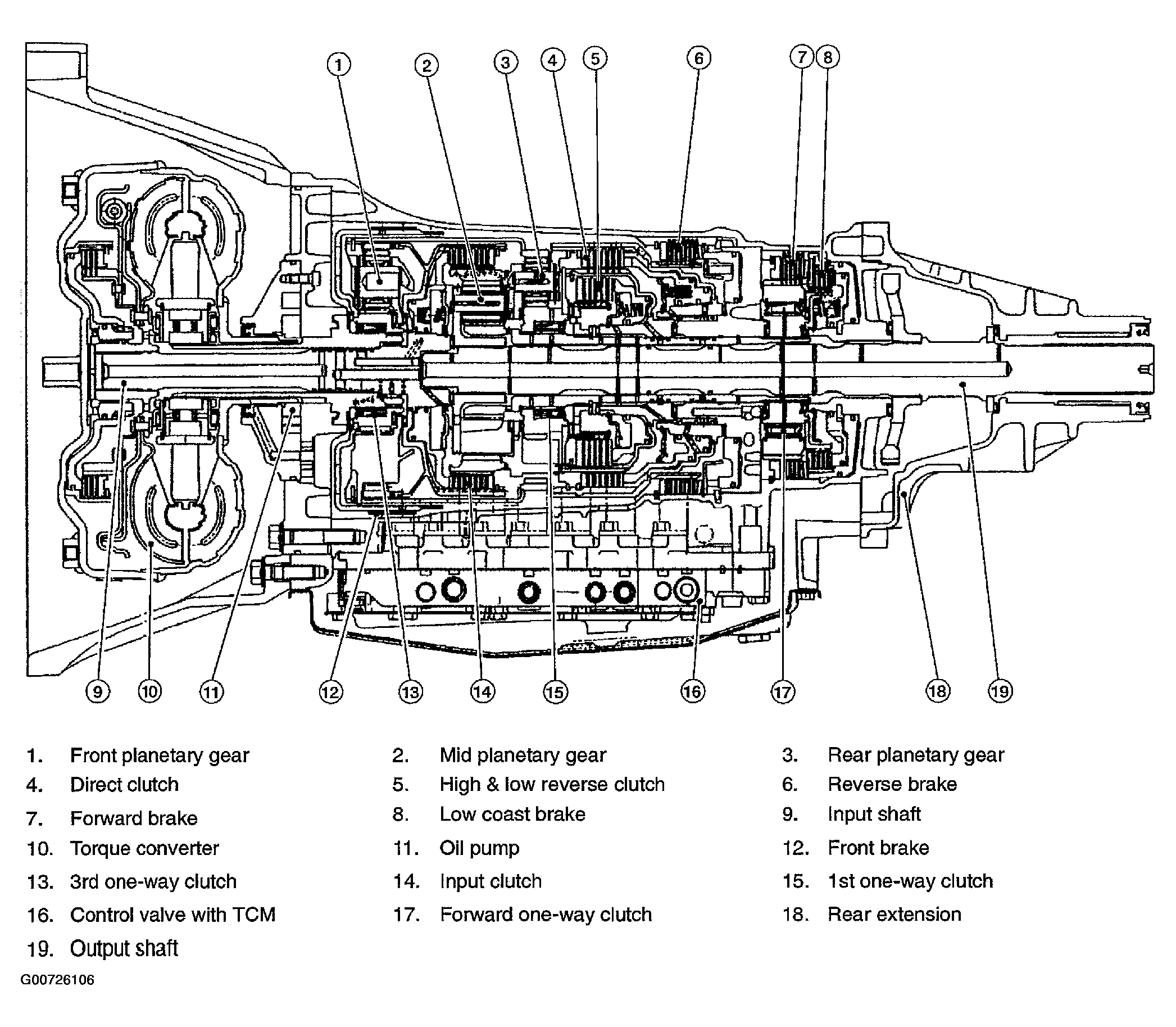 1 2 3 4 5 6 7 8

9 10 11 12 13 14 15 16 17 18 19

1. Front planetary gear
2. Mid planetary gear
3. Rear planetary gear
4. Direct clutch
5. High & low reverse clutch
6. Reverse brake
7. Forward brake
8. Low coast brake
9. Input shaft
10. Torque converter
11. Oil pump
12. Front brake
13. 3rd one-way clutch
14. Input clutch
15. 1st one-way clutch
16. Control valve with TCM
17. Forward one-way clutch
18. Rear extension
19. Output shaft

G00726106