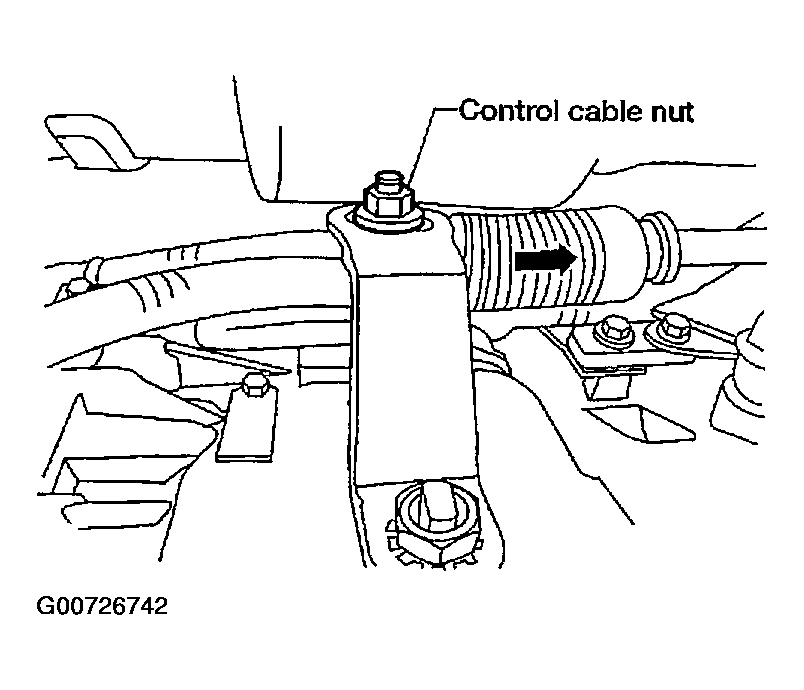 Control cable nut

G00726742