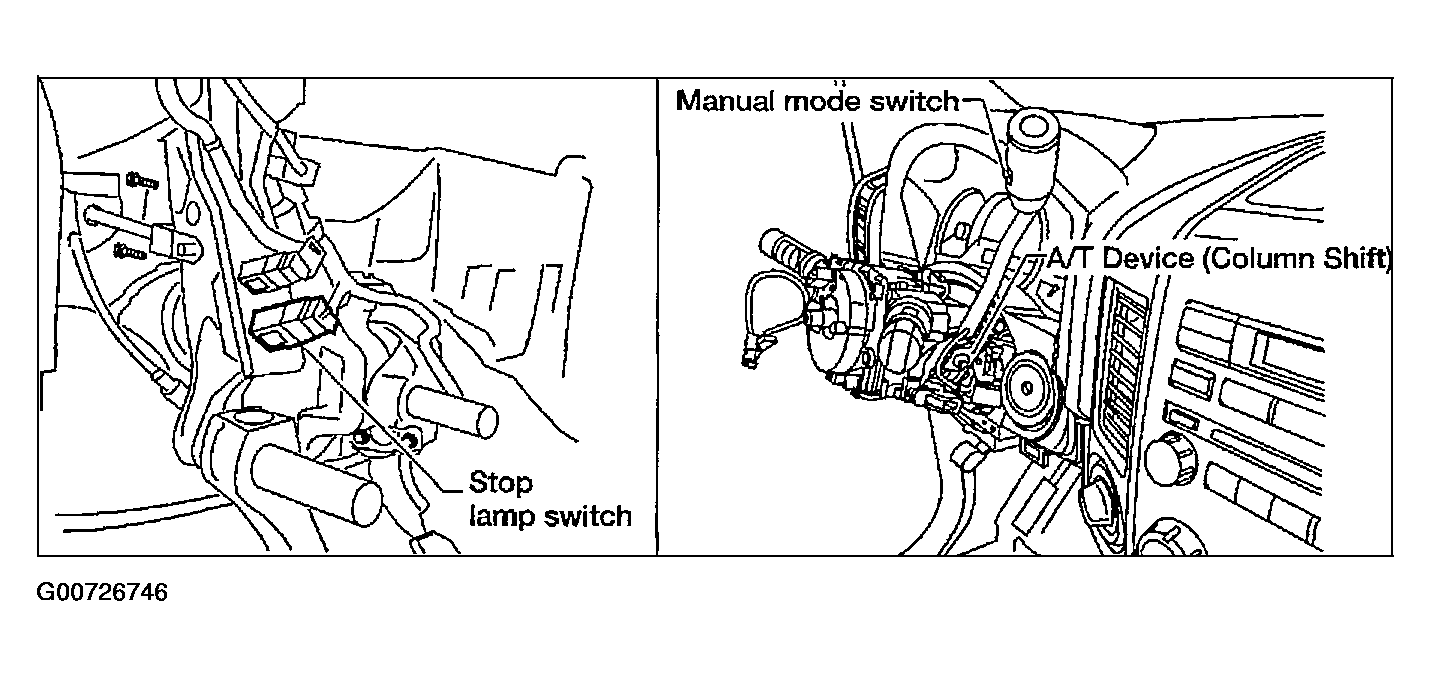 Stop lamp switch

Manual mode switch

A/T Device (Column Shift)

G00726746