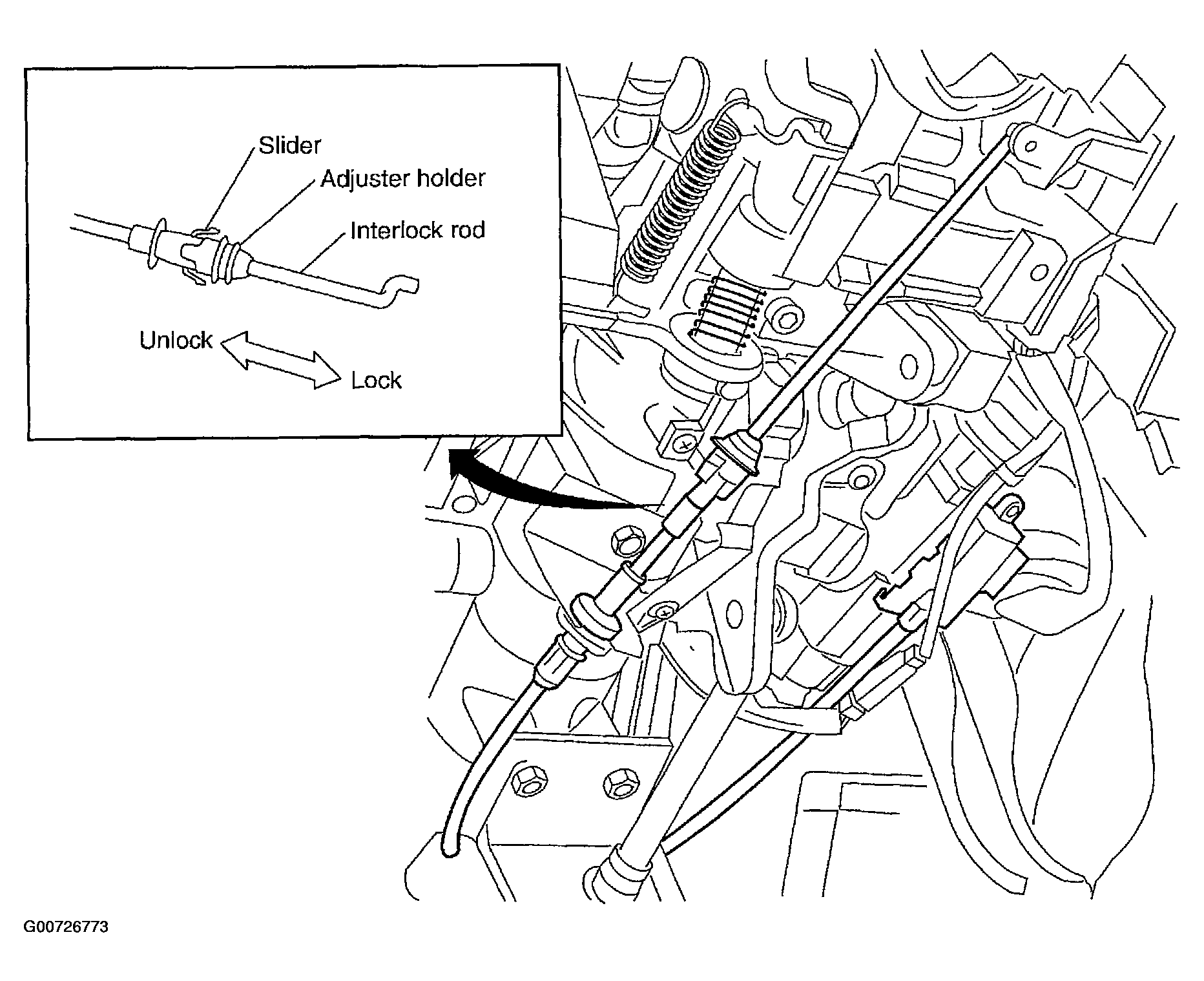 Slider
Adjuster holder
Interlock rod
Unlock
Lock

G00726773