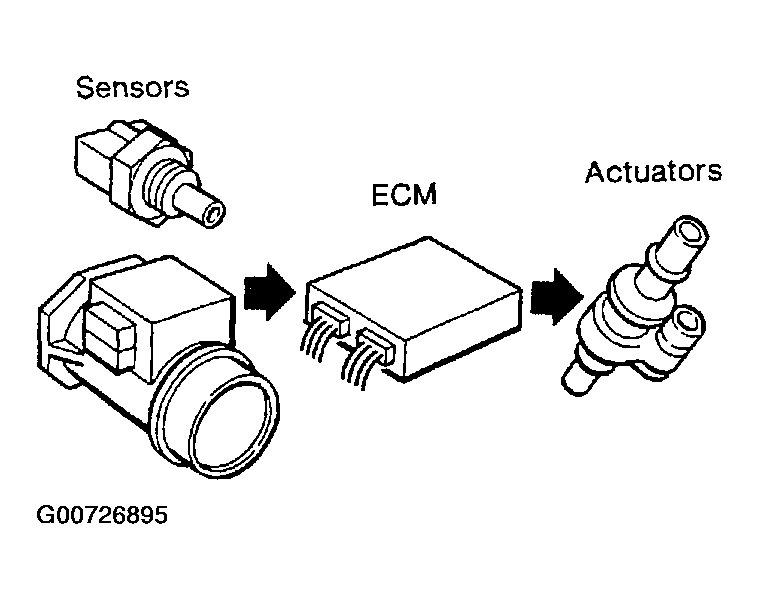 Sensors

ECM

Actuators

G00726895