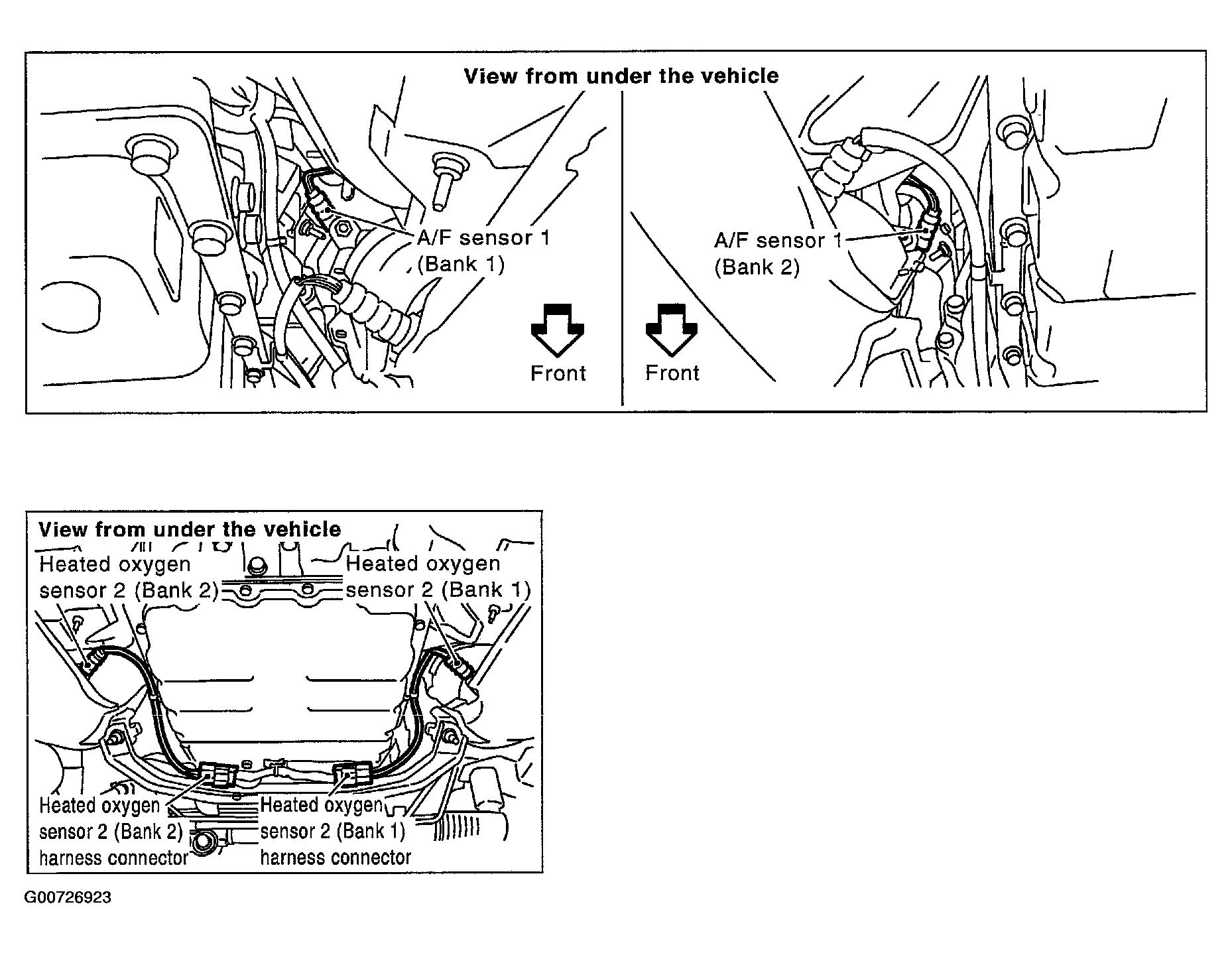 View from under the vehicle

A/F sensor 1
(Bank 1)

Front

Front

A/F sensor 1
(Bank 2)

View from under the vehicle

Heated oxygen
sensor 2 (Bank 2)

Heated oxygen
sensor 2 (Bank 1)

Heated oxygen
sensor 2 (Bank 2)
harness connector

Heated oxygen
sensor 2 (Bank 1)
harness connector

G00726923