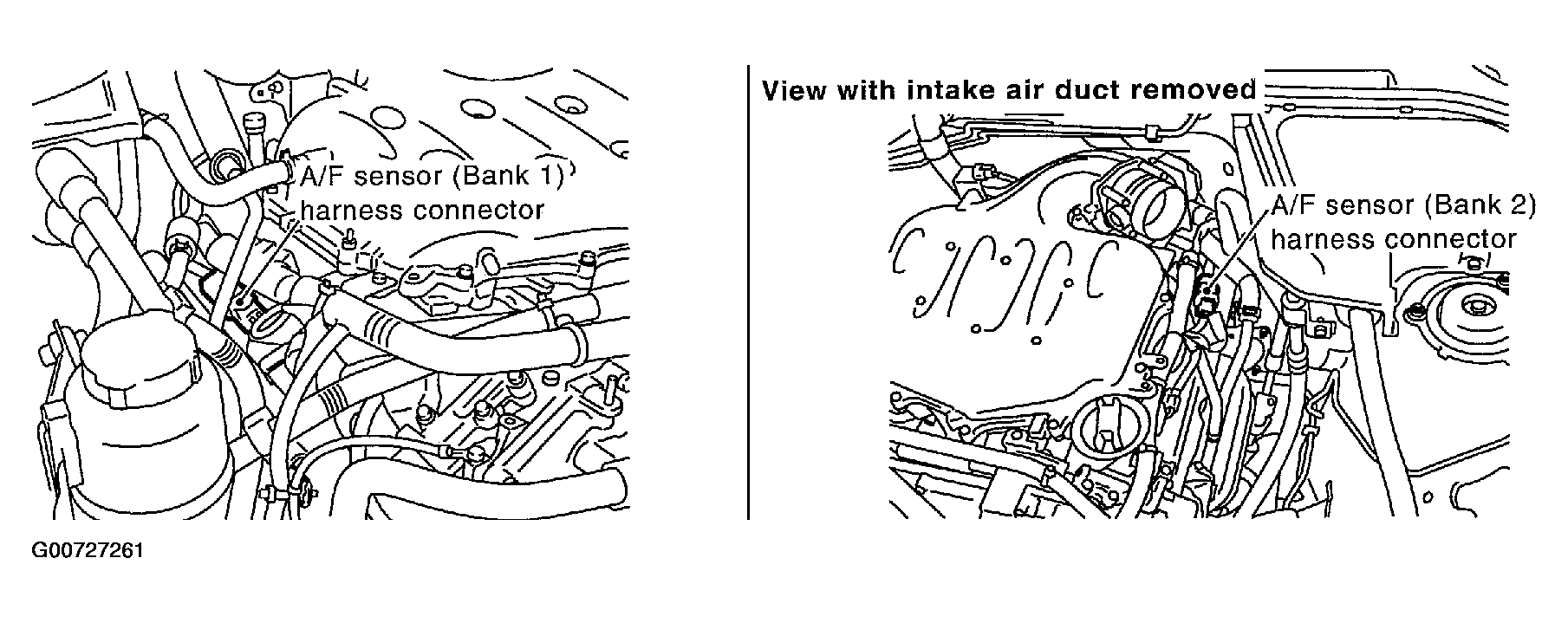 A/F sensor (Bank 1)
harness connector

View with intake air duct removed

A/F sensor (Bank 2)
harness connector

G00727261