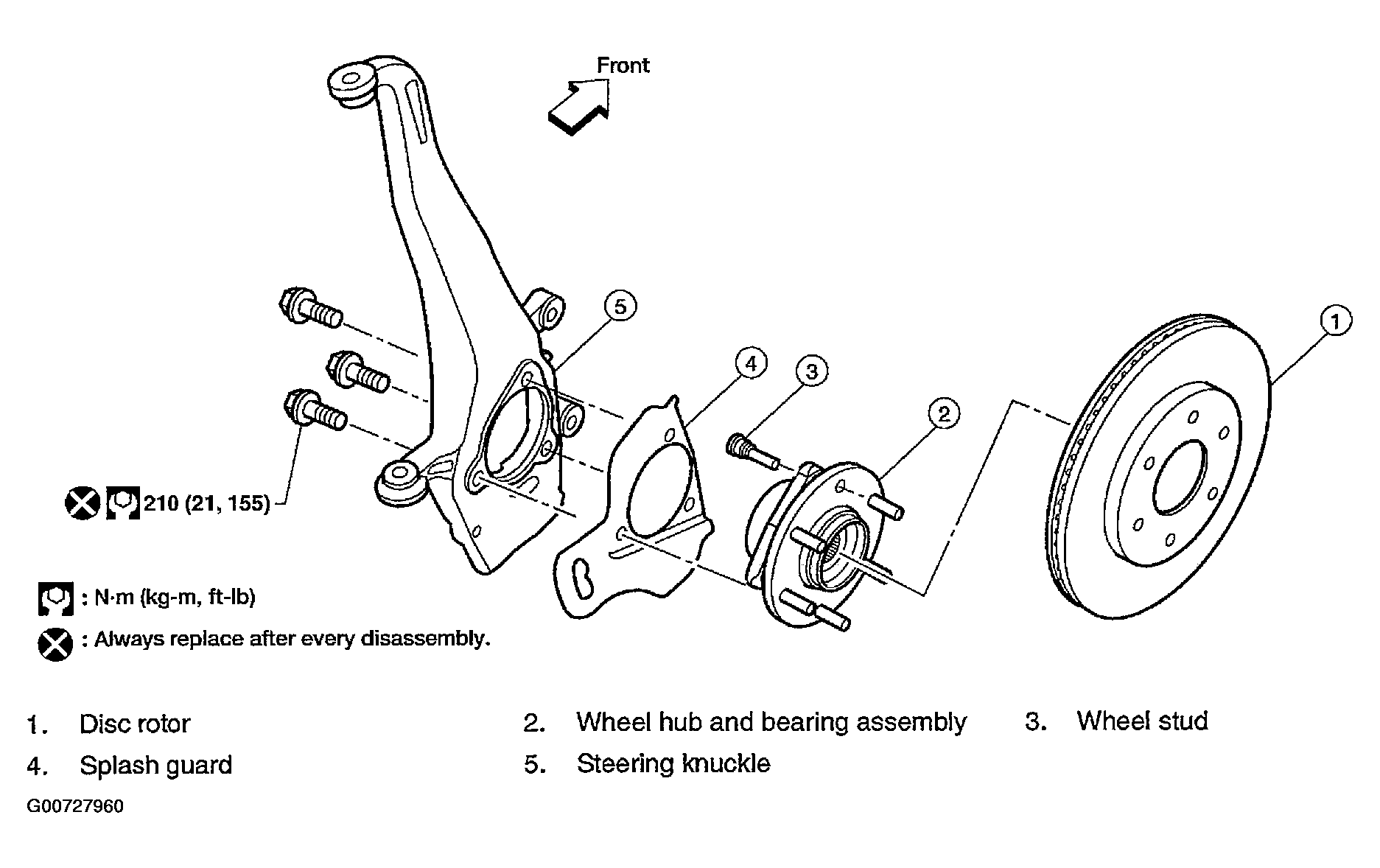 Front

5

4

3

2

1

210 (21, 155)

: N·m (kg-m, ft-lb)

: Always replace after every disassembly.

1. Disc rotor
2. Wheel hub and bearing assembly
3. Wheel stud
4. Splash guard
5. Steering knuckle

G00727960