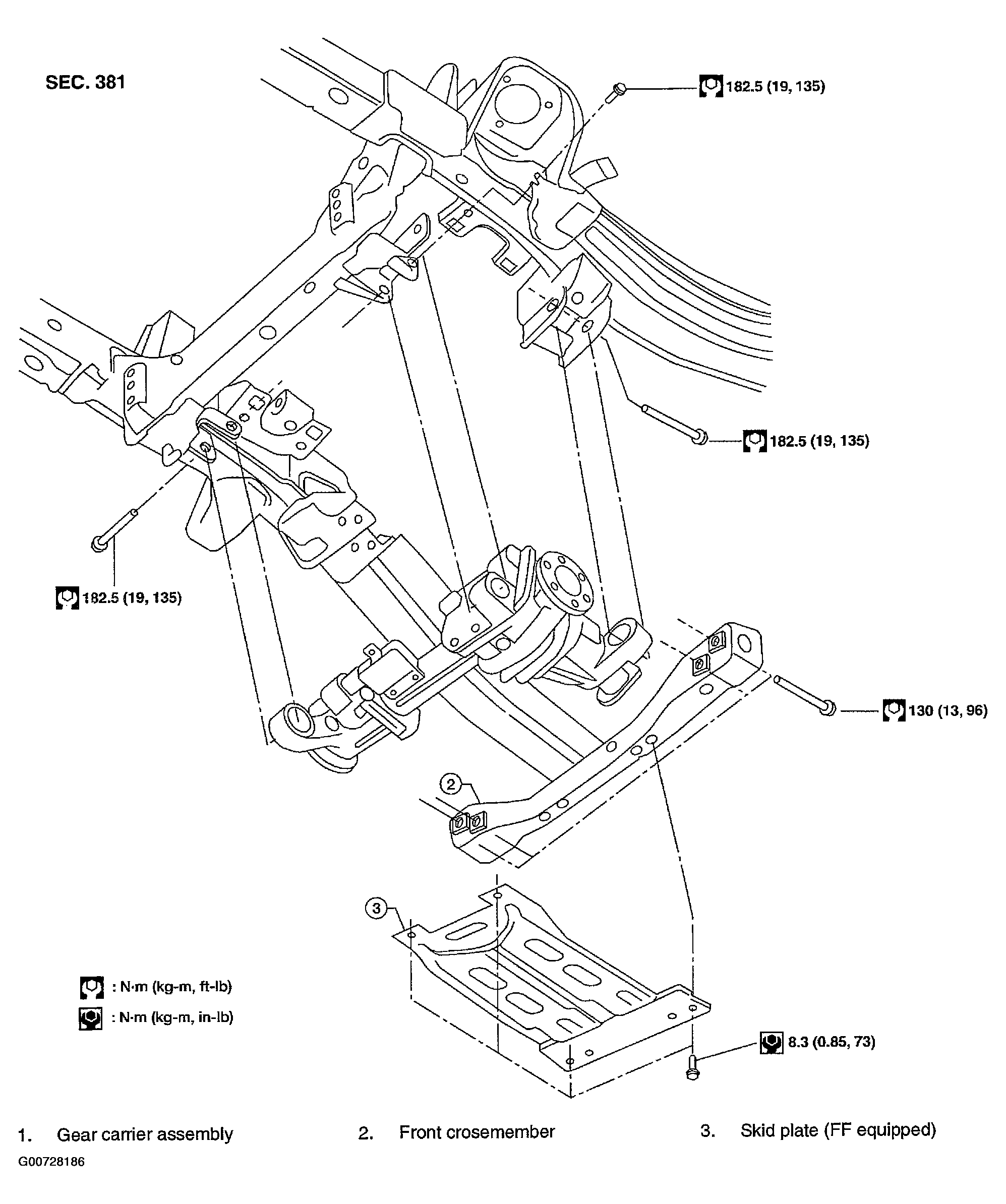 SEC. 381

182.5 (19, 135)

182.5 (19, 135)

182.5 (19, 135)

130 (13, 96)

2

3

: N·m (kg-m, ft-lb)

: N·m (kg-m, in-lb)

8.3 (0.85, 73)

1. Gear carrier assembly

2. Front crosemember

3. Skid plate (FF equipped)

G00728186