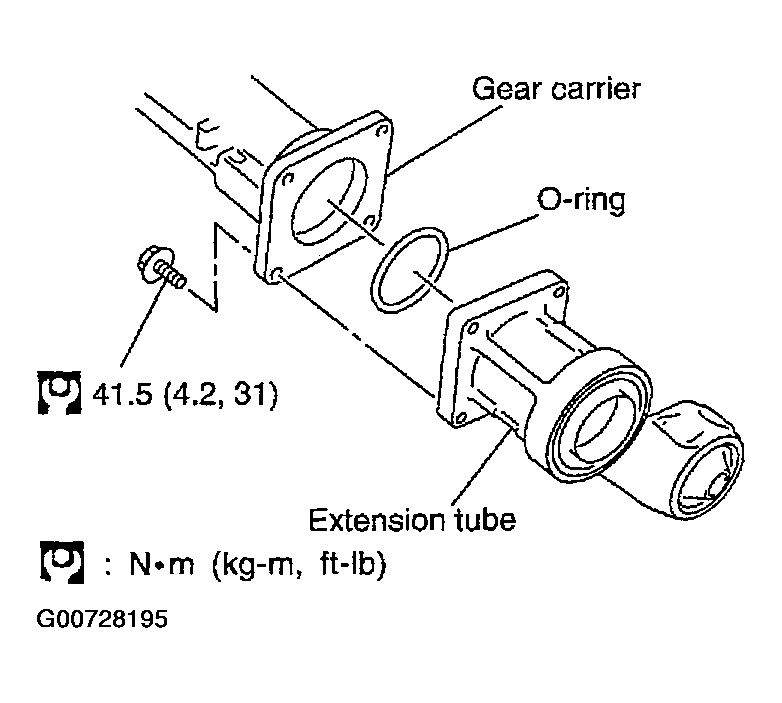 Gear carrier

O-ring

41.5 (4.2, 31)

Extension tube

: N•m (kg-m, ft-lb)

G00728195