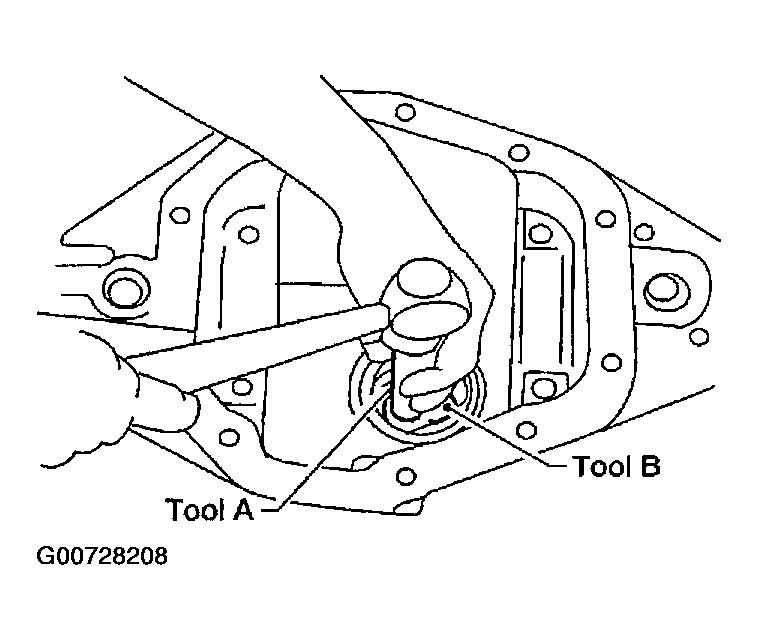 Tool B
Tool A
G00728208