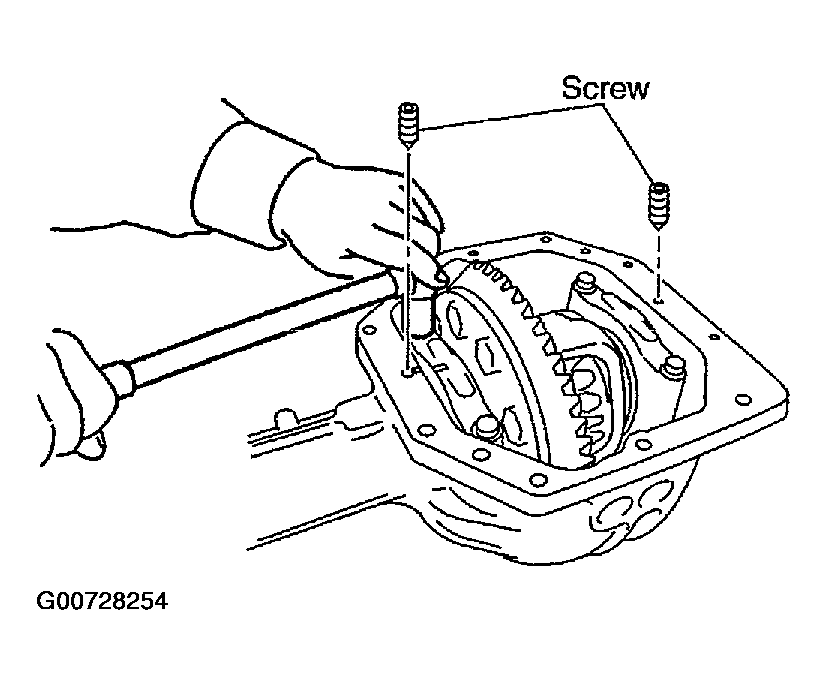 Screw

G00728254