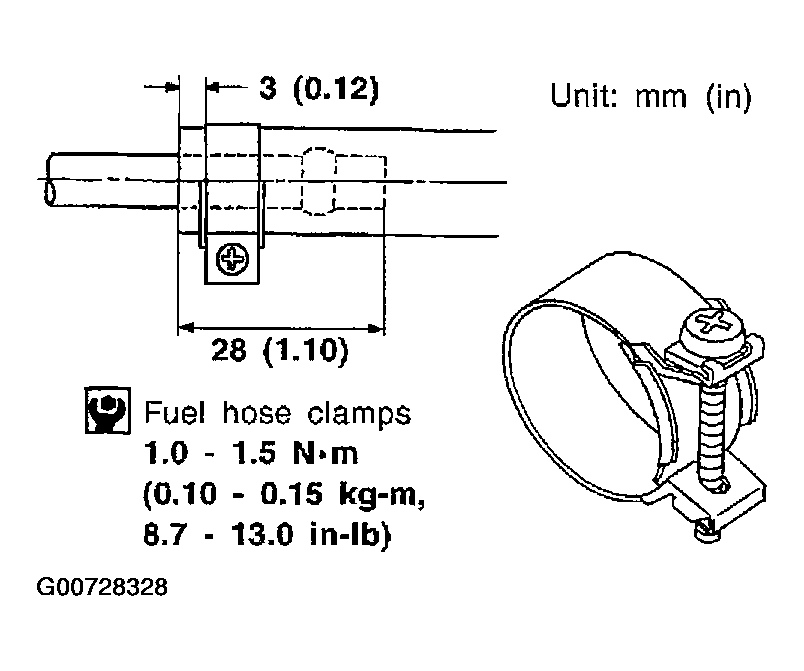 3 (0.12)

Unit: mm (in)

28 (1.10)

Fuel hose clamps
1.0 - 1.5 N·m
(0.10 - 0.15 kg-m,
8.7 - 13.0 in-lb)

G00728328