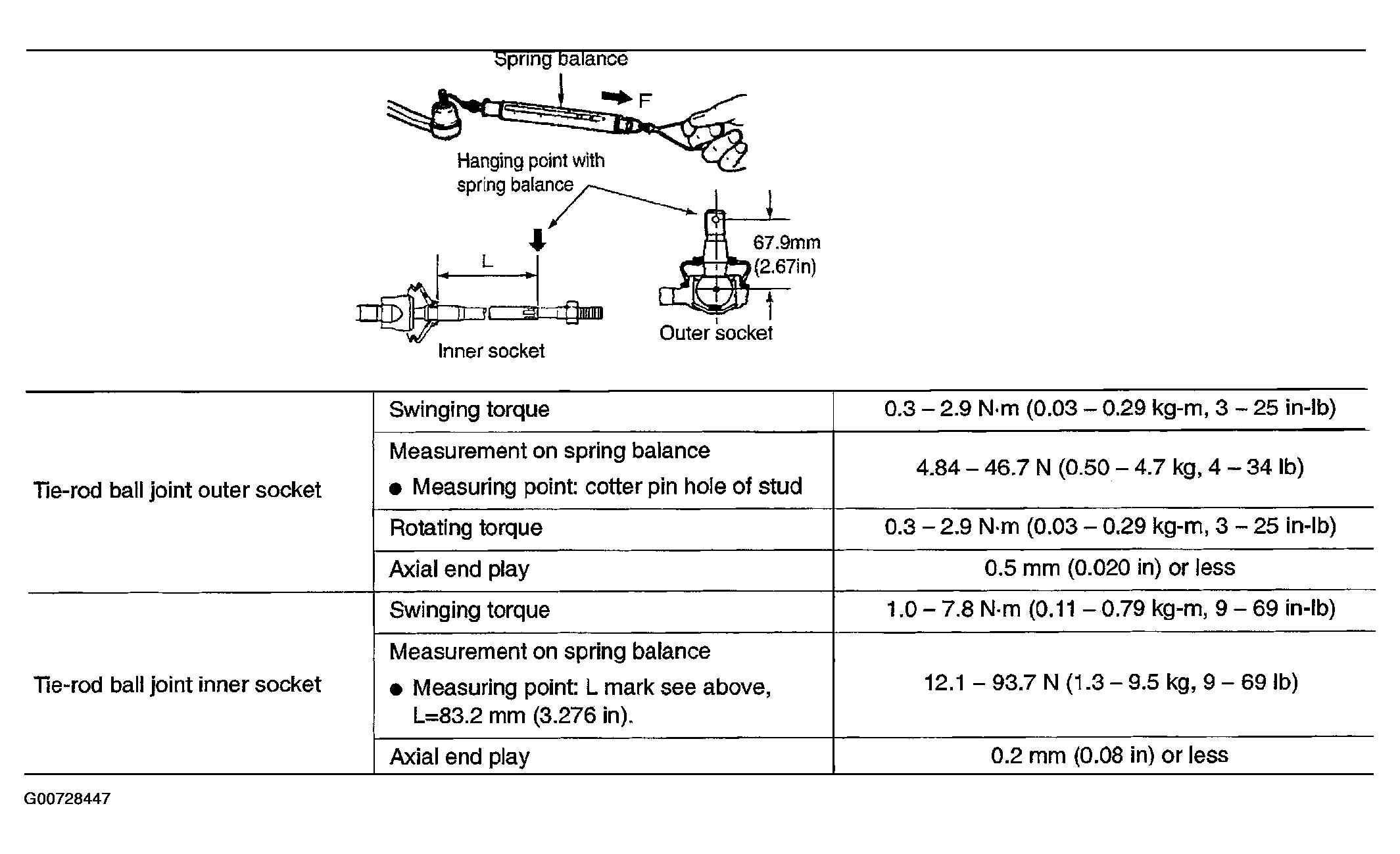 Spring balance

F

Hanging point with spring balance

L

67.9mm (2.67in)

Inner socket

Outer socket

| | | |
|---|---|---|
| Tie-rod ball joint outer socket | Swinging torque | 0.3 – 2.9 N·m (0.03 – 0.29 kg-m, 3 – 25 in-lb) |
| | Measurement on spring balance ● Measuring point: cotter pin hole of stud | 4.84 – 46.7 N (0.50 – 4.7 kg, 4 – 34 lb) |
| | Rotating torque | 0.3 – 2.9 N·m (0.03 – 0.29 kg-m, 3 – 25 in-lb) |
| | Axial end play | 0.5 mm (0.020 in) or less |
| Tie-rod ball joint inner socket | Swinging torque | 1.0 – 7.8 N·m (0.11 – 0.79 kg-m, 9 – 69 in-lb) |
| | Measurement on spring balance ● Measuring point: L mark see above, L=83.2 mm (3.276 in). | 12.1 – 93.7 N (1.3 – 9.5 kg, 9 – 69 lb) |
| | Axial end play | 0.2 mm (0.08 in) or less |

G00728447