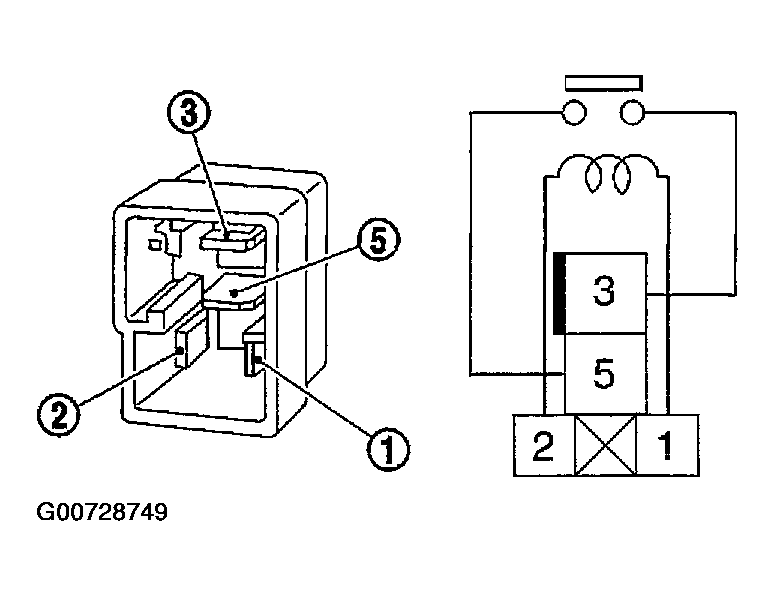 3

5

2

1

3

5

2

1

G00728749