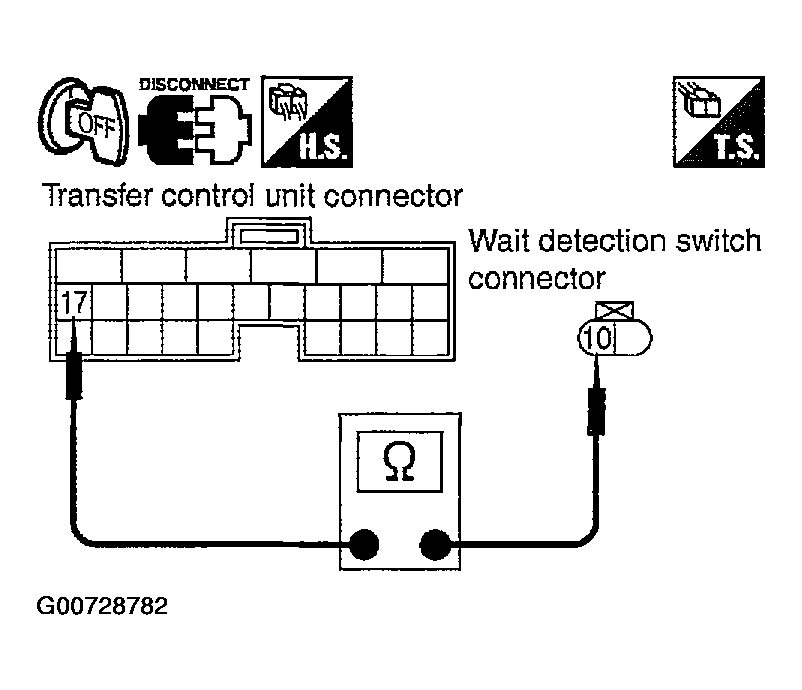 OFF
DISCONNECT
H.S.
T.S.
Transfer control unit connector
Wait detection switch connector
17
10
Ω
G00728782