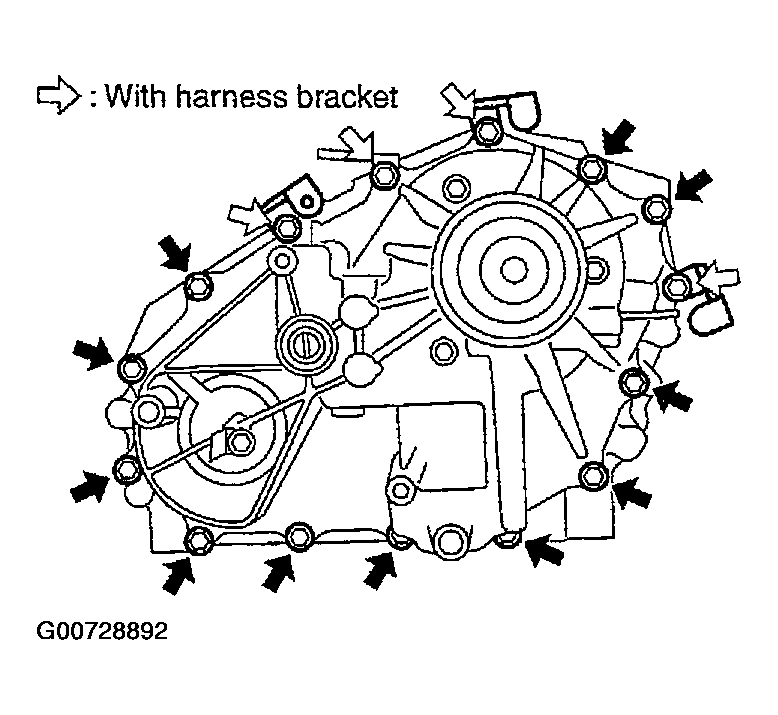 : With harness bracket

G00728892