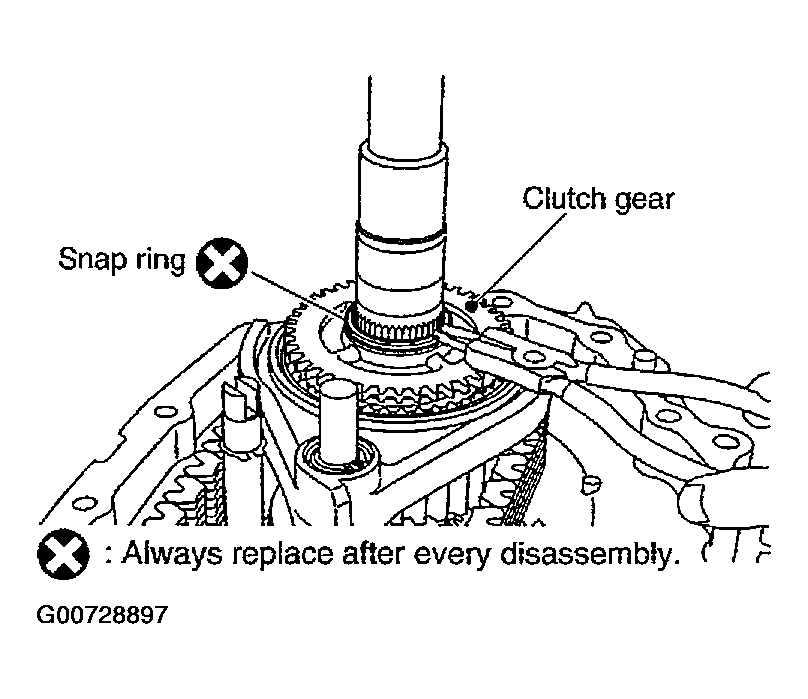 Clutch gear

Snap ring

: Always replace after every disassembly.

G00728897