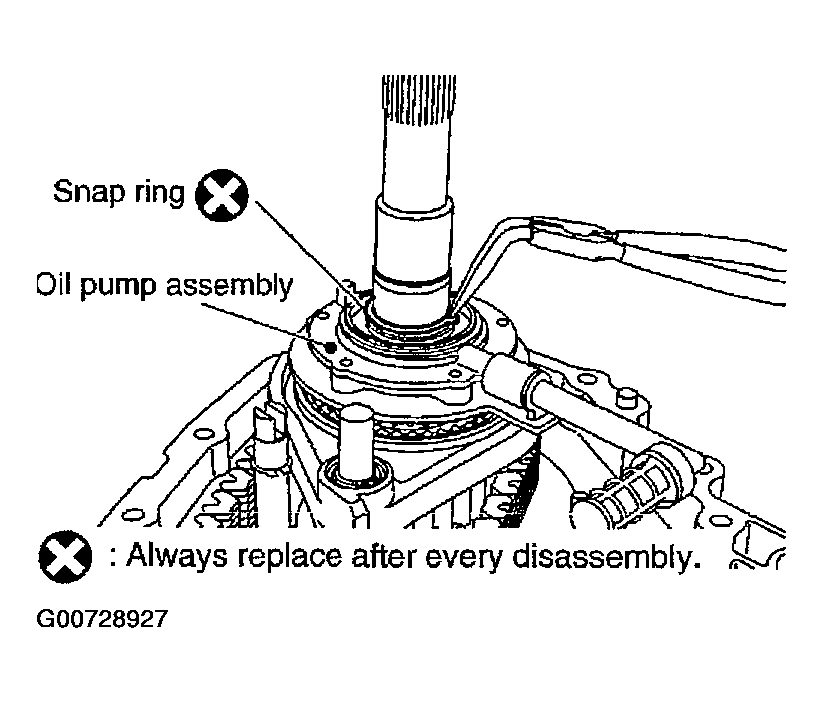 Snap ring
Oil pump assembly
: Always replace after every disassembly.
G00728927