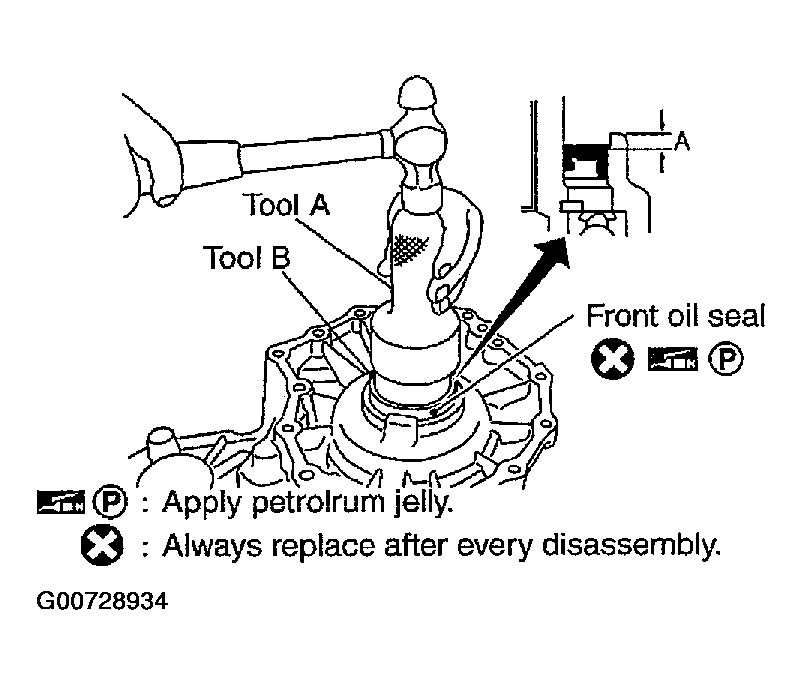 A

Tool A

Tool B

Front oil seal

P

P : Apply petrolrum jelly.

: Always replace after every disassembly.

G00728934