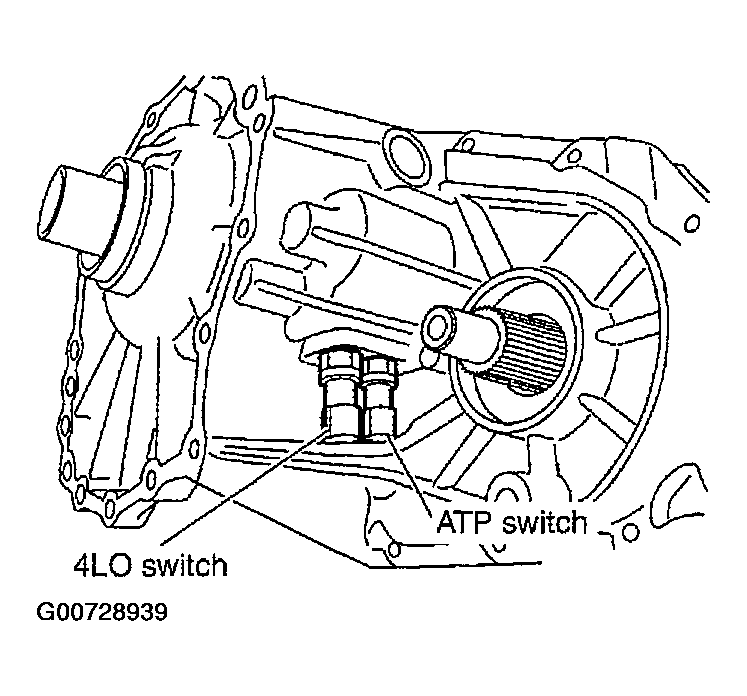 ATP switch
4LO switch
G00728939