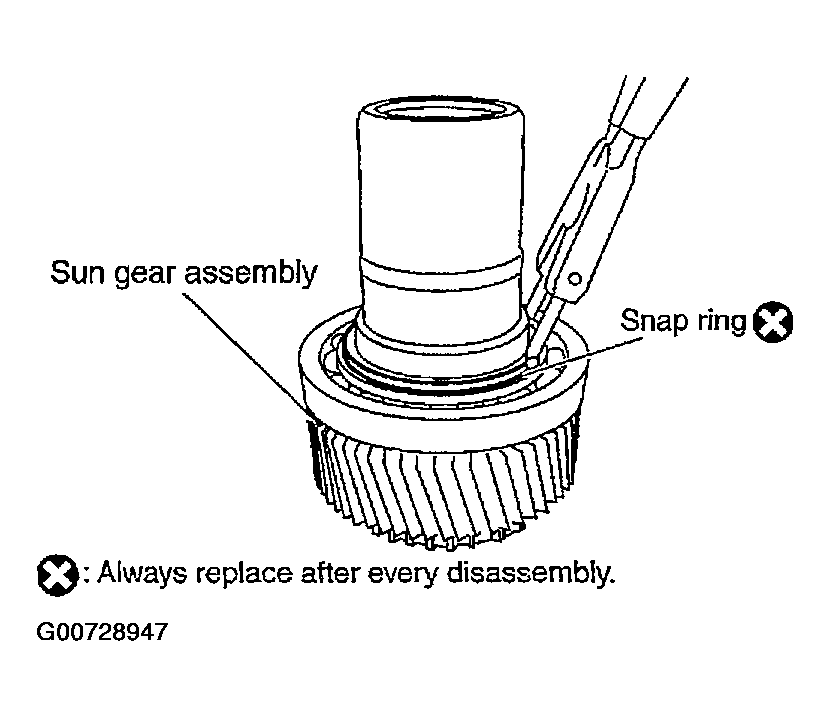 Sun gear assembly

Snap ring

: Always replace after every disassembly.

G00728947