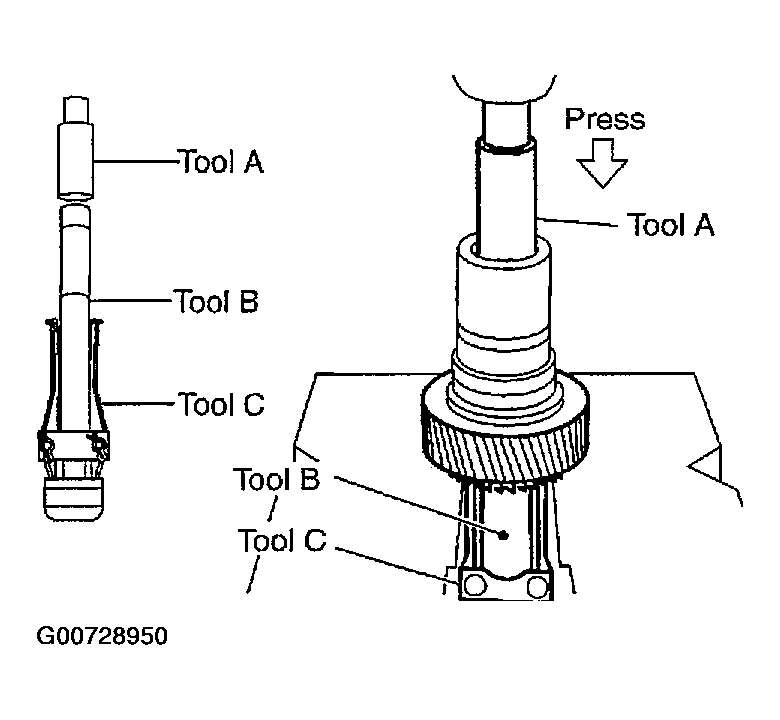 Tool A
Tool B
Tool C

Press
Tool A
Tool B
Tool C

G00728950