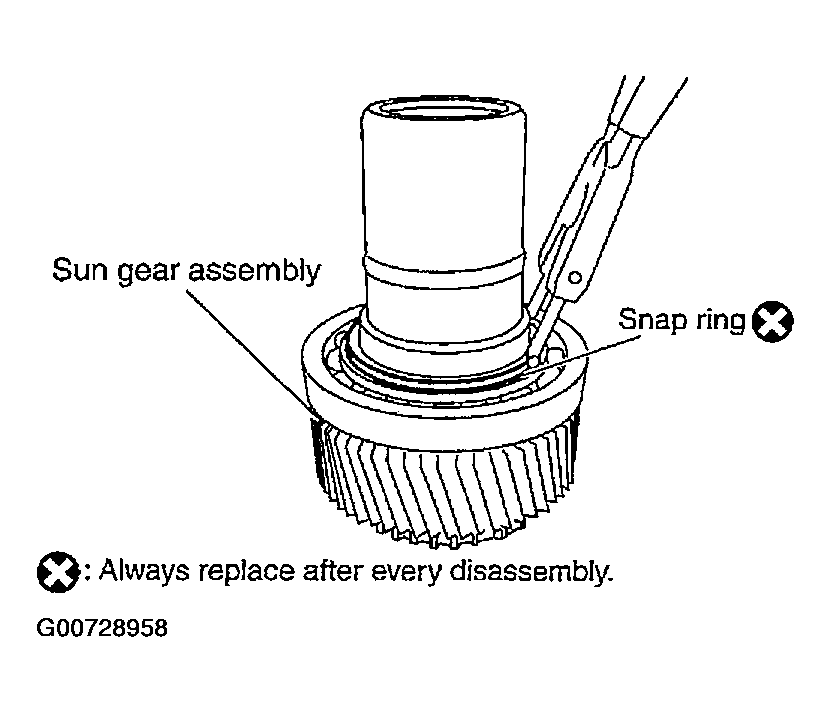 Sun gear assembly

Snap ring

: Always replace after every disassembly.

G00728958