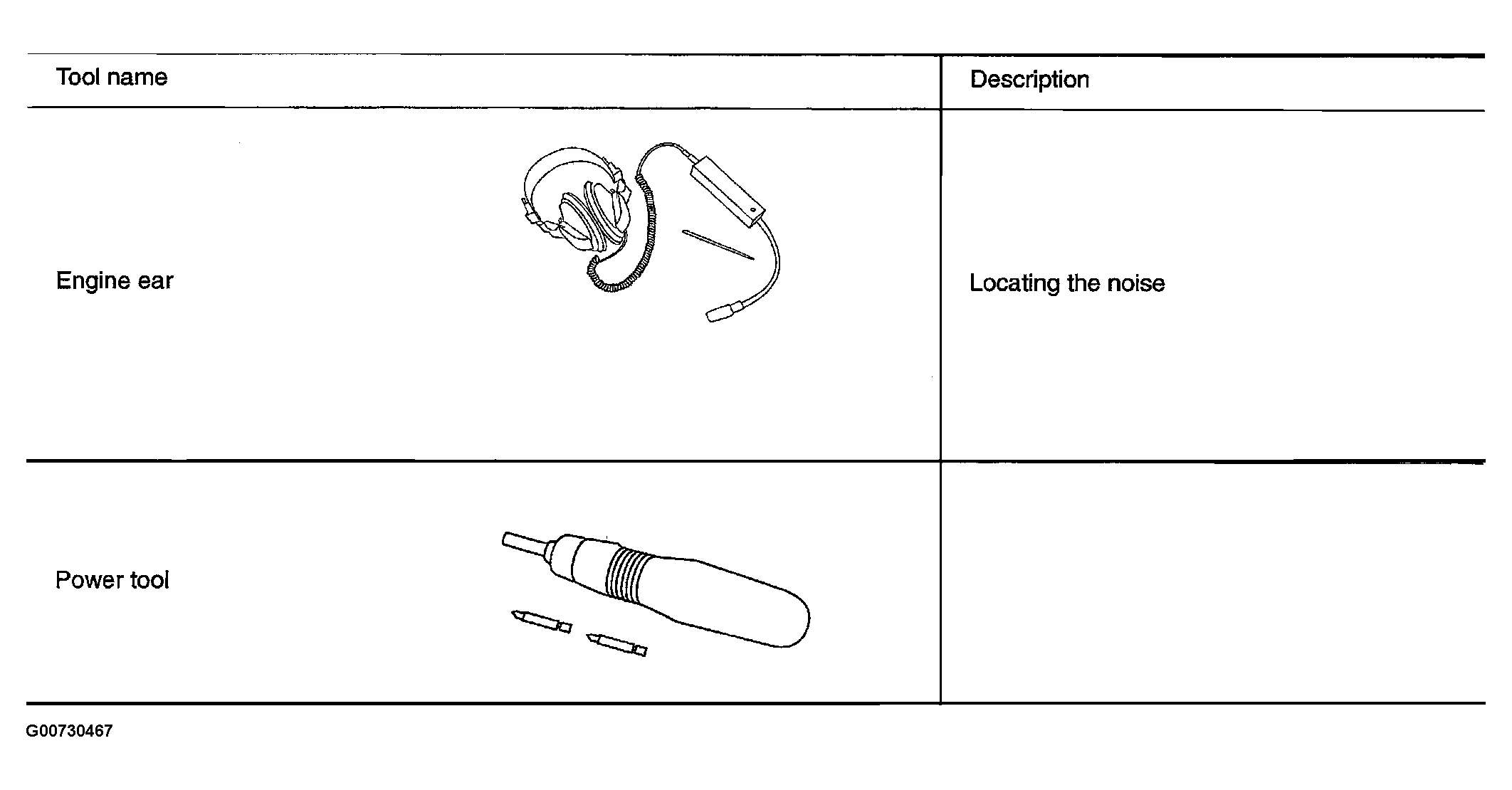 | Tool name | Description |
|---|---|
| Engine ear | Locating the noise |
| Power tool | |

G00730467