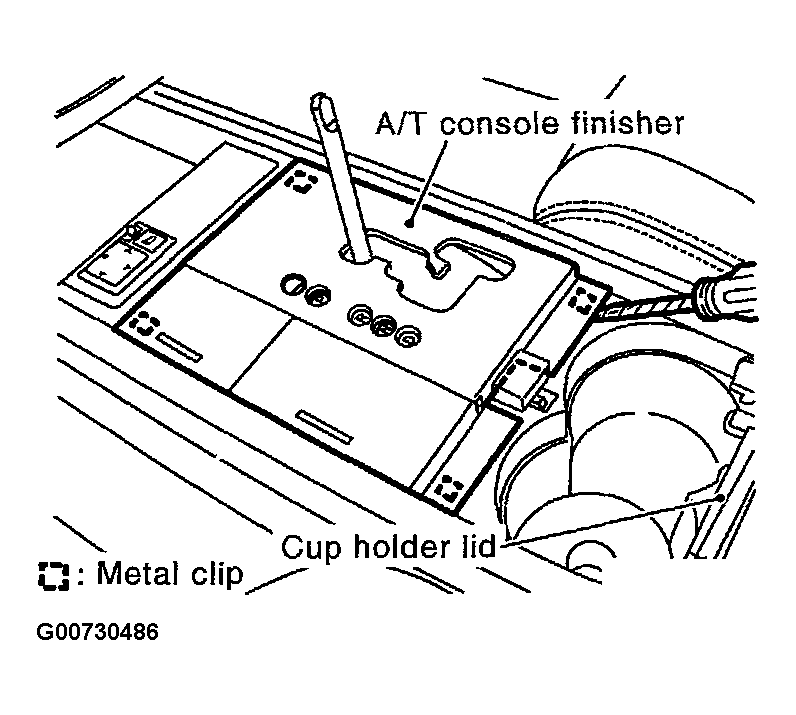 A/T console finisher

Cup holder lid

: Metal clip

G00730486