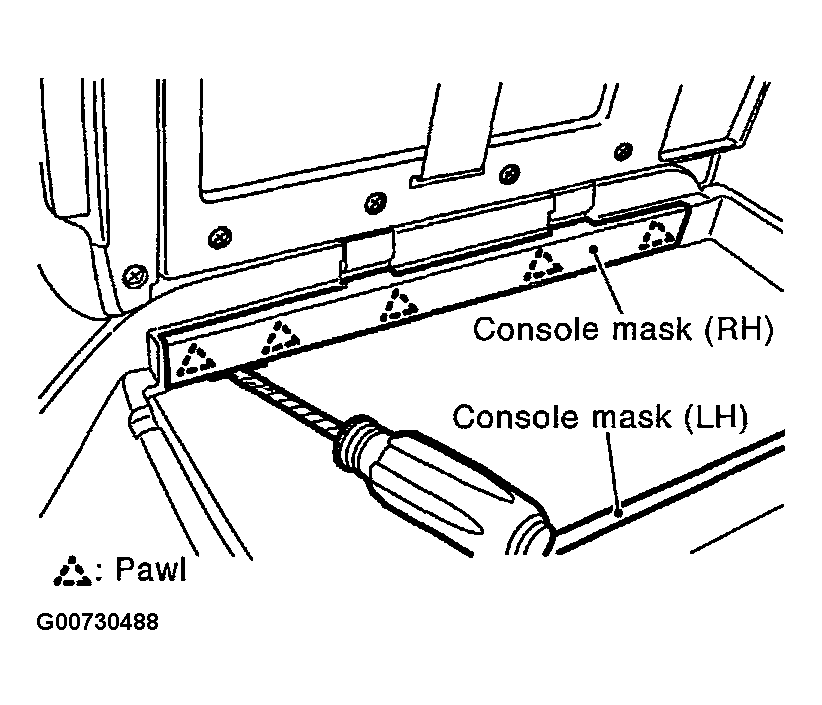 Console mask (RH)

Console mask (LH)

: Pawl

G00730488