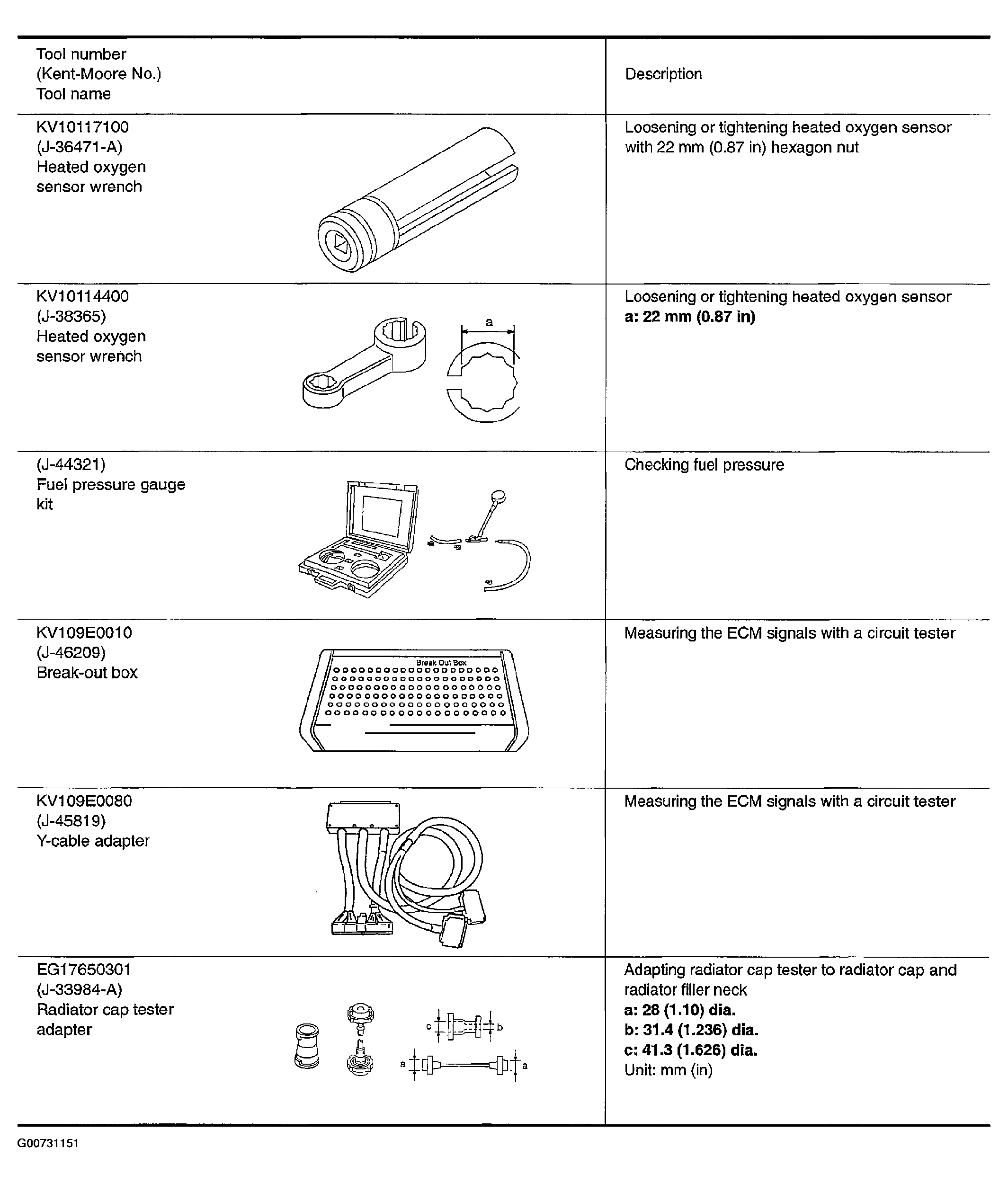 | Tool number (Kent-Moore No.) Tool name | Description |
|---|---|
| KV10117100 (J-36471-A) Heated oxygen sensor wrench | Loosening or tightening heated oxygen sensor with 22 mm (0.87 in) hexagon nut |
| KV10114400 (J-38365) Heated oxygen sensor wrench a | Loosening or tightening heated oxygen sensor **a: 22 mm (0.87 in)** |
| (J-44321) Fuel pressure gauge kit | Checking fuel pressure |
| KV109E0010 (J-46209) Break-out box Break Out Box | Measuring the ECM signals with a circuit tester |
| KV109E0080 (J-45819) Y-cable adapter | Measuring the ECM signals with a circuit tester |
| EG17650301 (J-33984-A) Radiator cap tester adapter c b a a | Adapting radiator cap tester to radiator cap and radiator filler neck **a: 28 (1.10) dia.** **b: 31.4 (1.236) dia.** **c: 41.3 (1.626) dia.** Unit: mm (in) |

G00731151