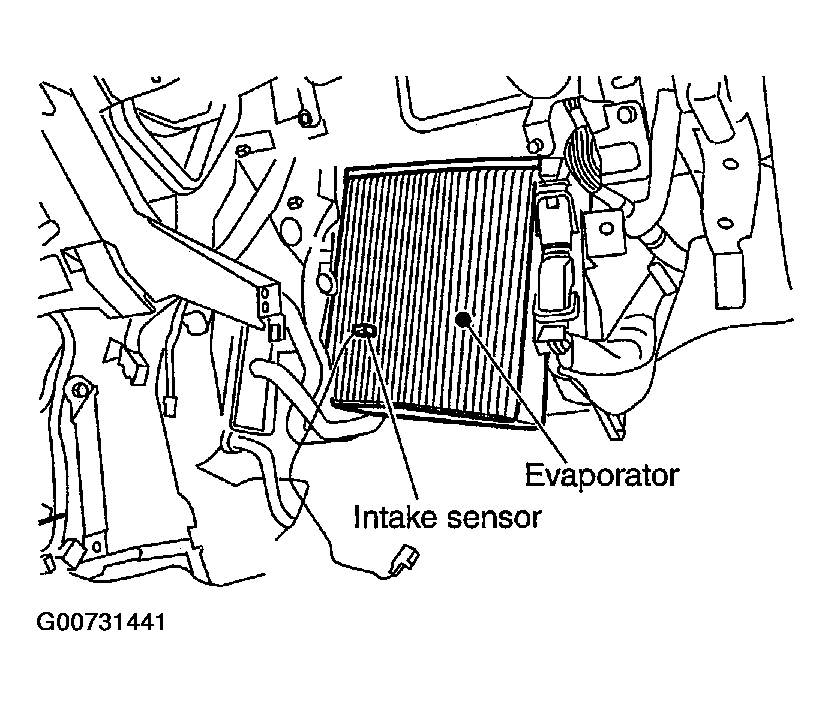 Evaporator
Intake sensor
G00731441