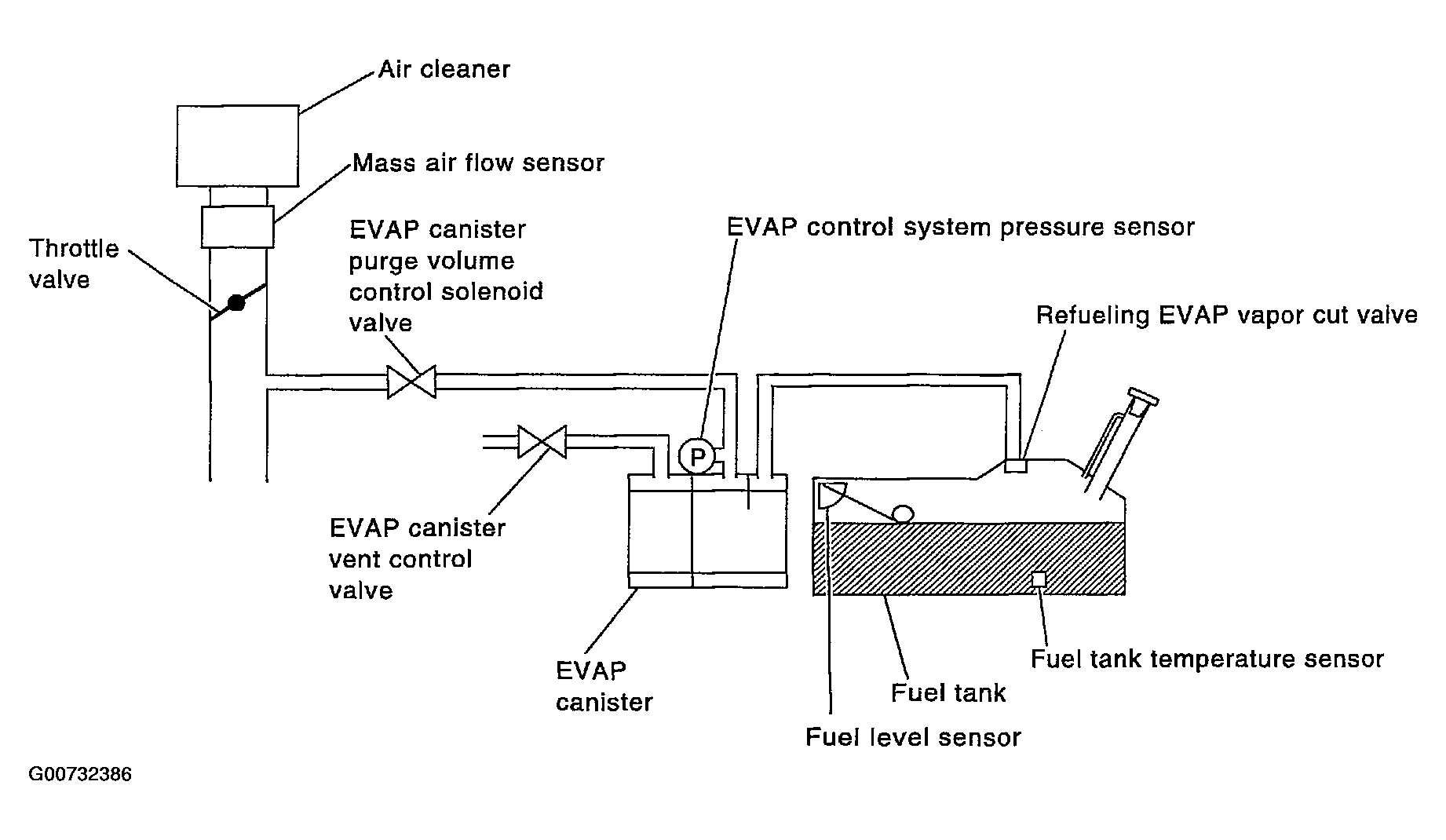 Air cleaner

Mass air flow sensor

Throttle valve

EVAP canister purge volume control solenoid valve

EVAP control system pressure sensor

Refueling EVAP vapor cut valve

P

EVAP canister vent control valve

EVAP canister

Fuel tank temperature sensor

Fuel tank

Fuel level sensor

G00732386