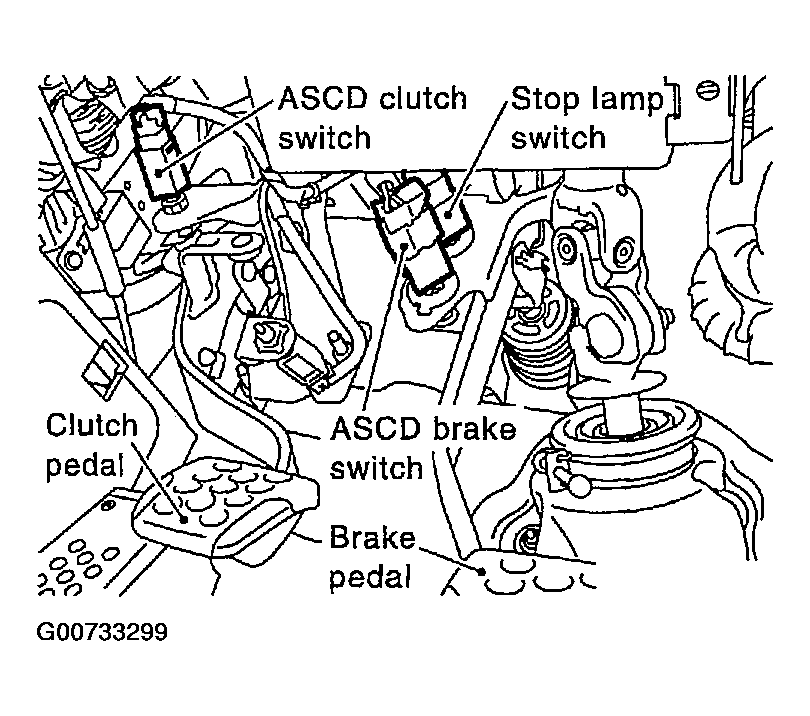 ASCD clutch switch

Stop lamp switch

Clutch pedal

ASCD brake switch

Brake pedal

G00733299