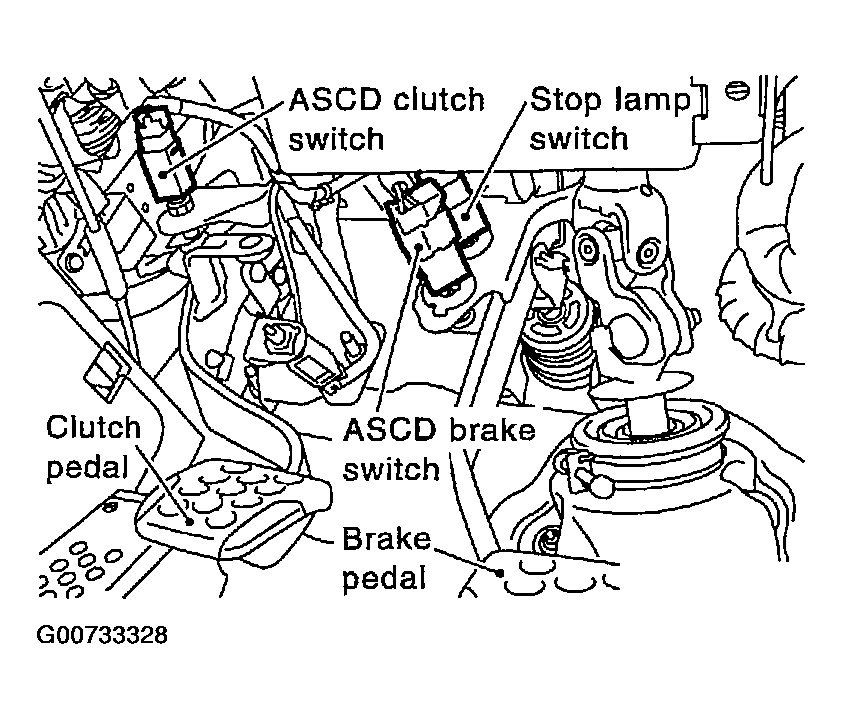 ASCD clutch switch

Stop lamp switch

Clutch pedal

ASCD brake switch

Brake pedal

G00733328