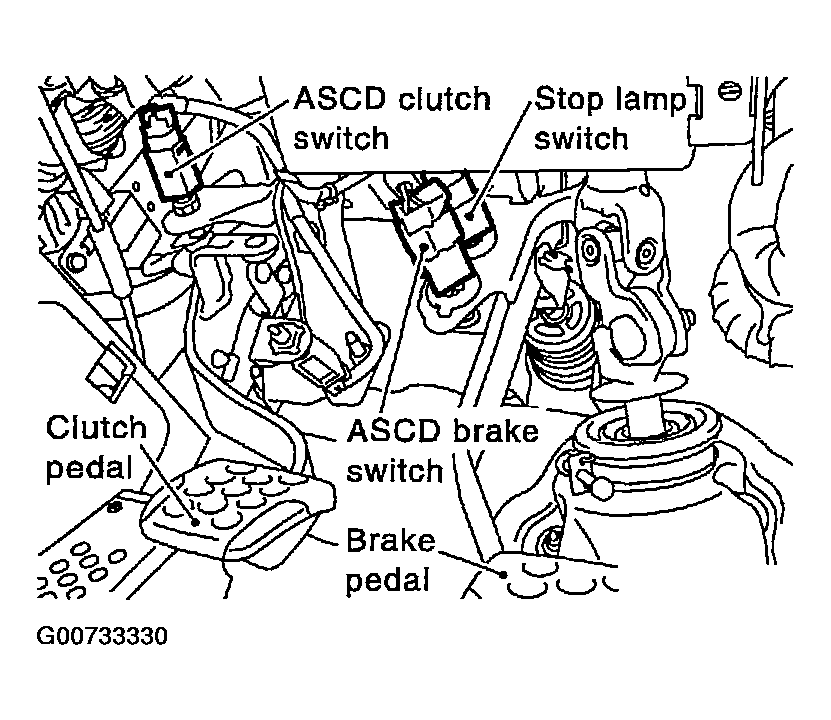 ASCD clutch switch

Stop lamp switch

Clutch pedal

ASCD brake switch

Brake pedal

G00733330