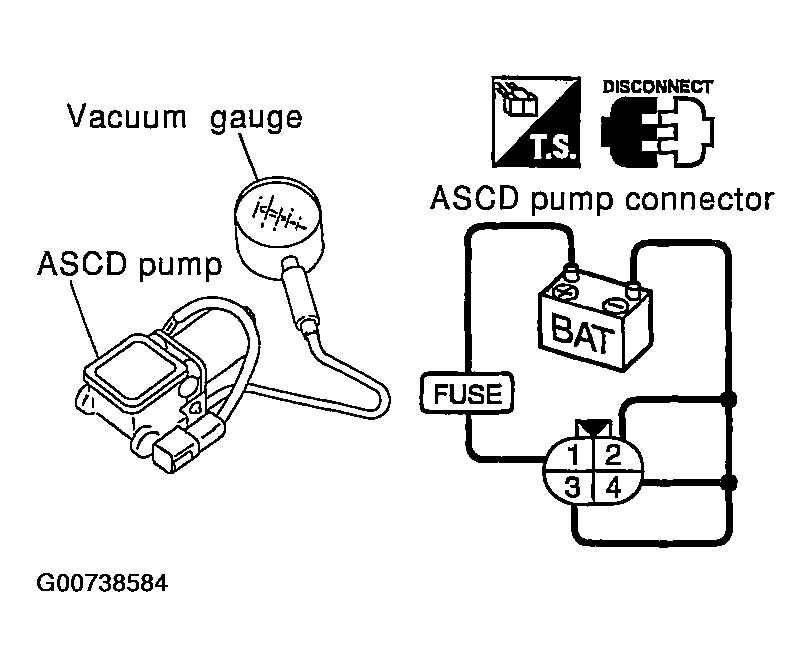 Vacuum gauge

ASCD pump

T.S.

DISCONNECT

ASCD pump connector

BAT

FUSE

1 2
3 4

G00738584