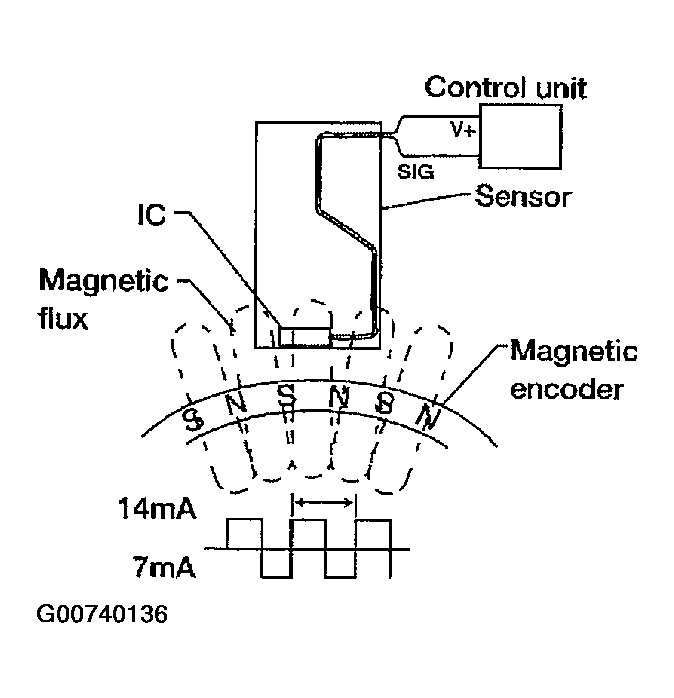 Control unit

V+

SIG

Sensor

IC

Magnetic flux

Magnetic encoder

S N S N S N

14mA

7mA

G00740136