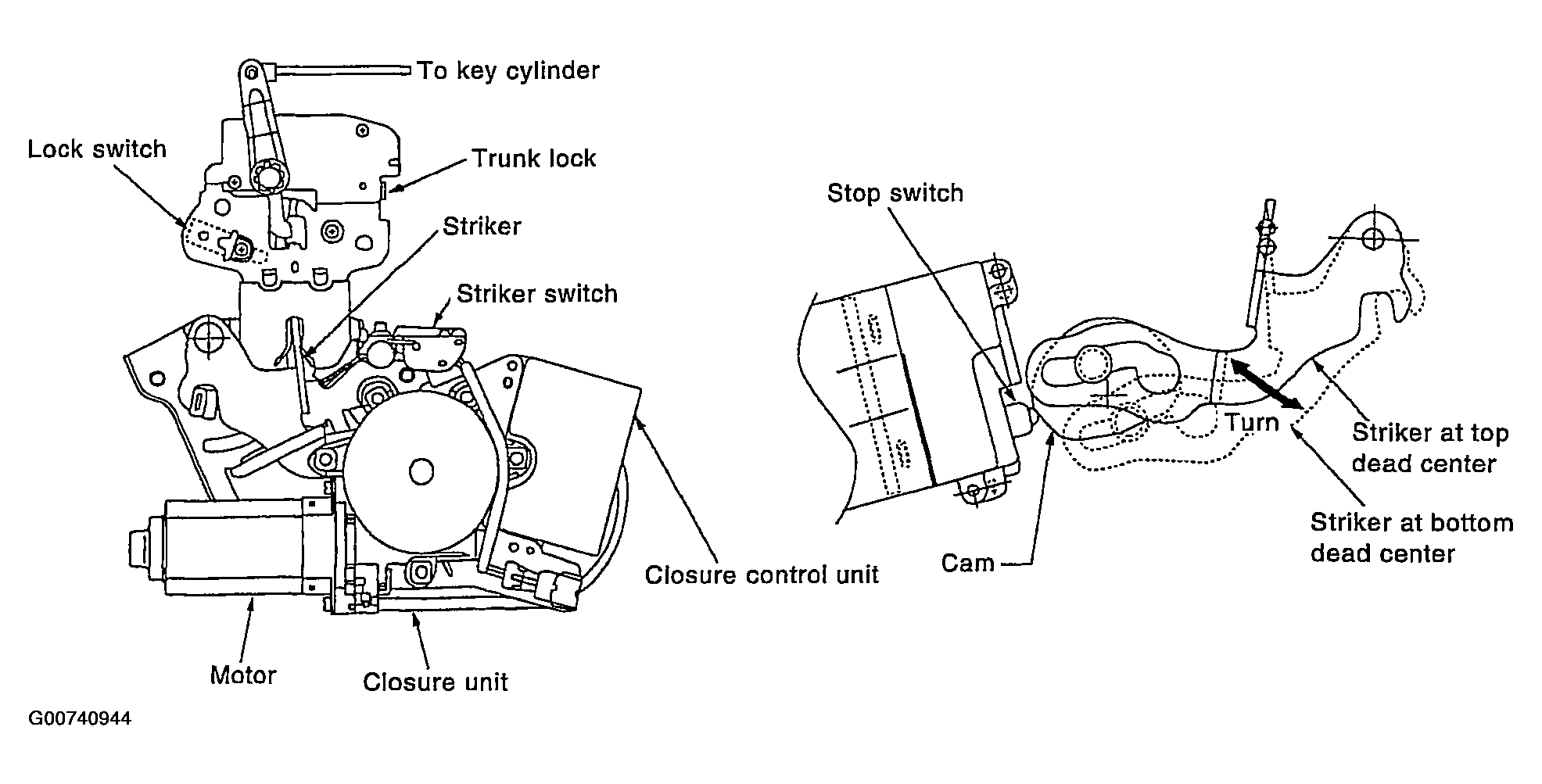 To key cylinder
Lock switch
Trunk lock
Striker
Striker switch
Closure control unit
Motor
Closure unit

Stop switch
Turn
Striker at top dead center
Striker at bottom dead center
Cam

G00740944