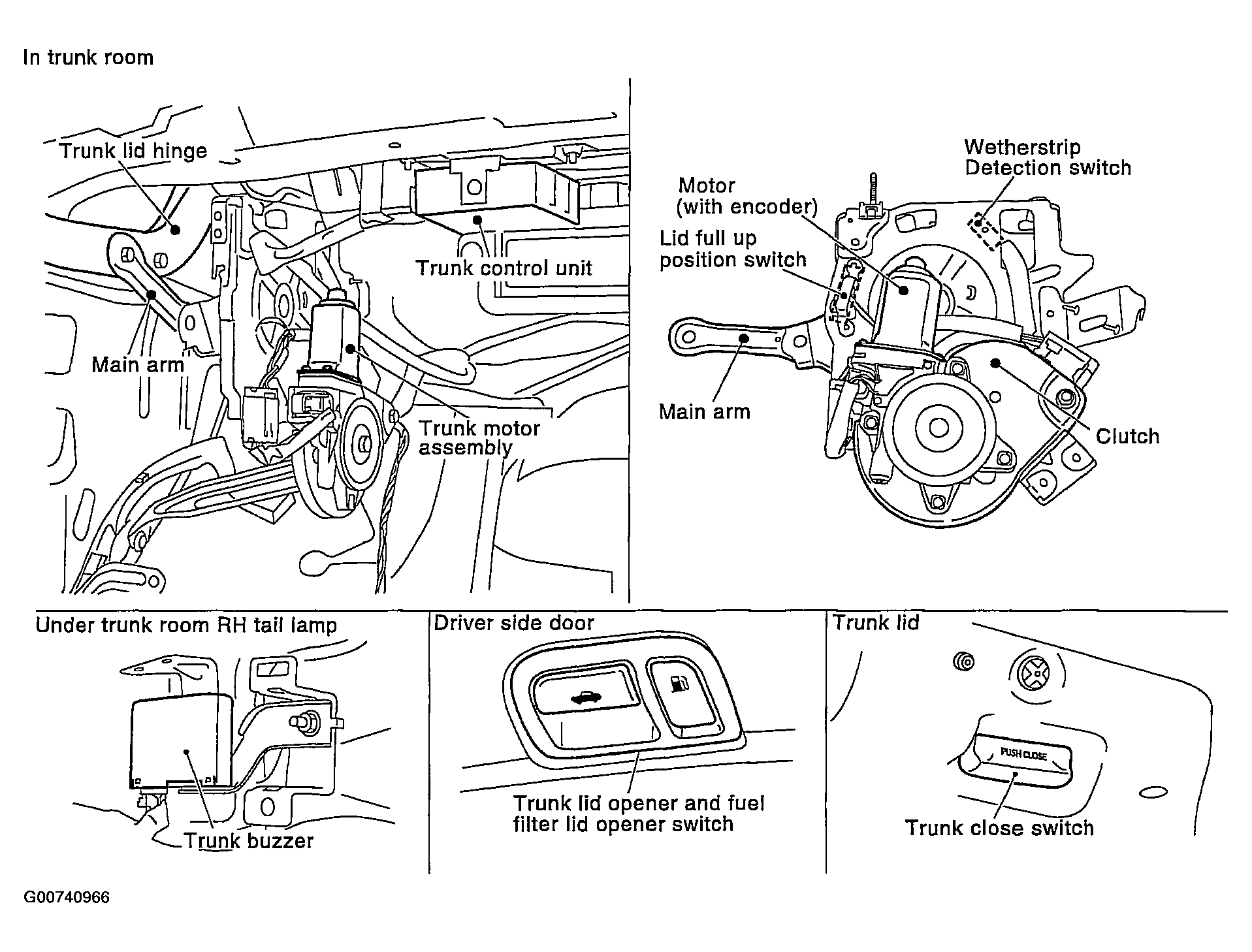 In trunk room

Trunk lid hinge

Trunk control unit

Main arm

Trunk motor assembly

Wetherstrip Detection switch

Motor (with encoder)

Lid full up position switch

Main arm

Clutch

Under trunk room RH tail lamp

Trunk buzzer

Driver side door

Trunk lid opener and fuel filter lid opener switch

Trunk lid

PUSH CLOSE

Trunk close switch

G00740966