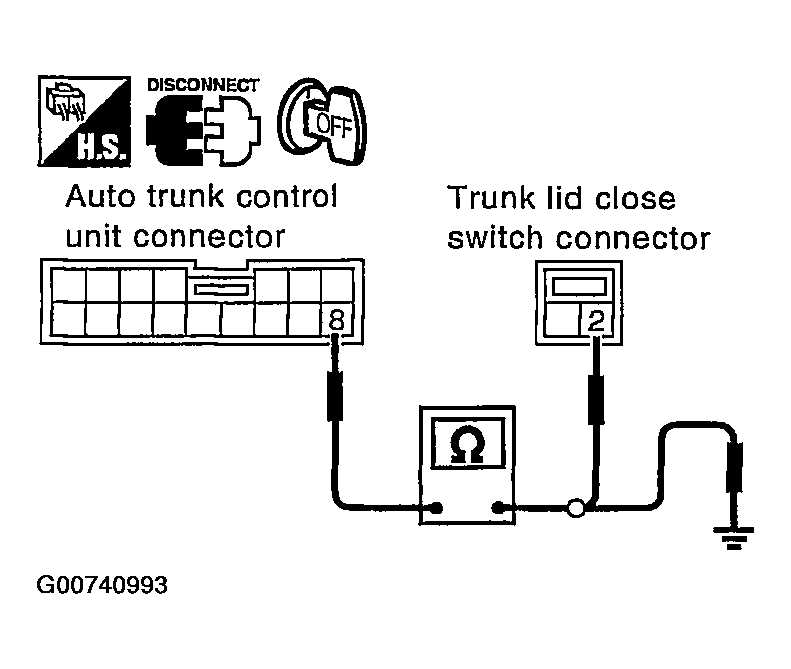 H.S.

DISCONNECT

OFF

Auto trunk control unit connector

Trunk lid close switch connector

8

2

Ω

G00740993