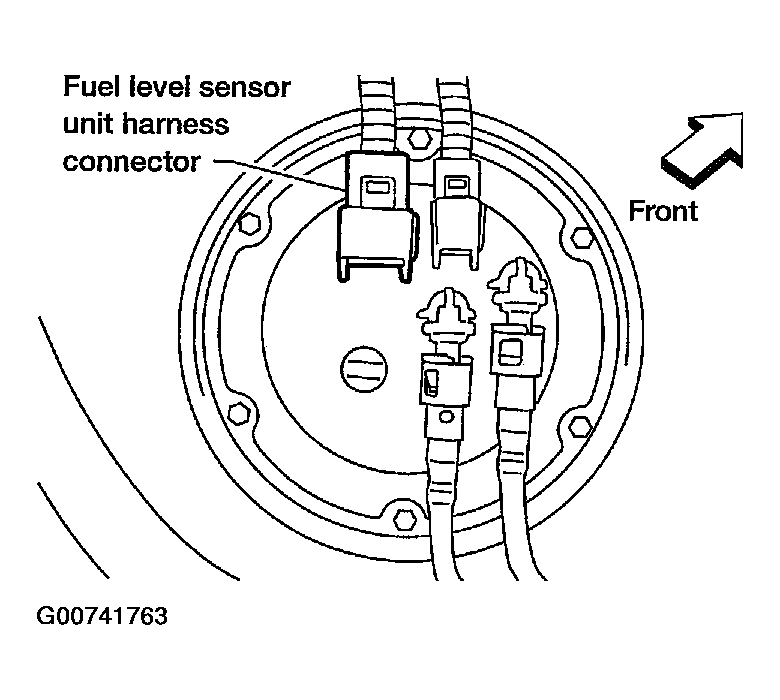 Fuel level sensor unit harness connector

Front

G00741763